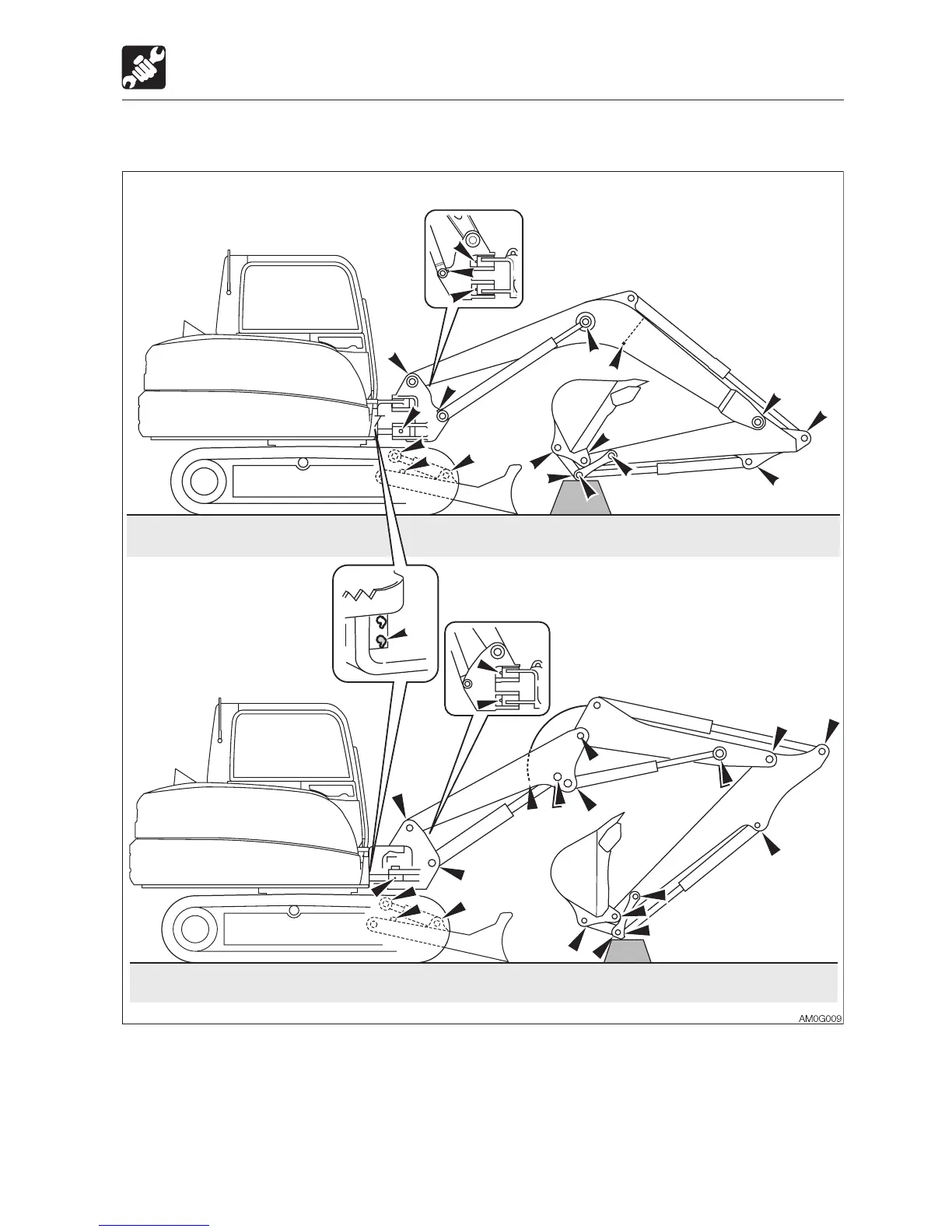 AM0G009