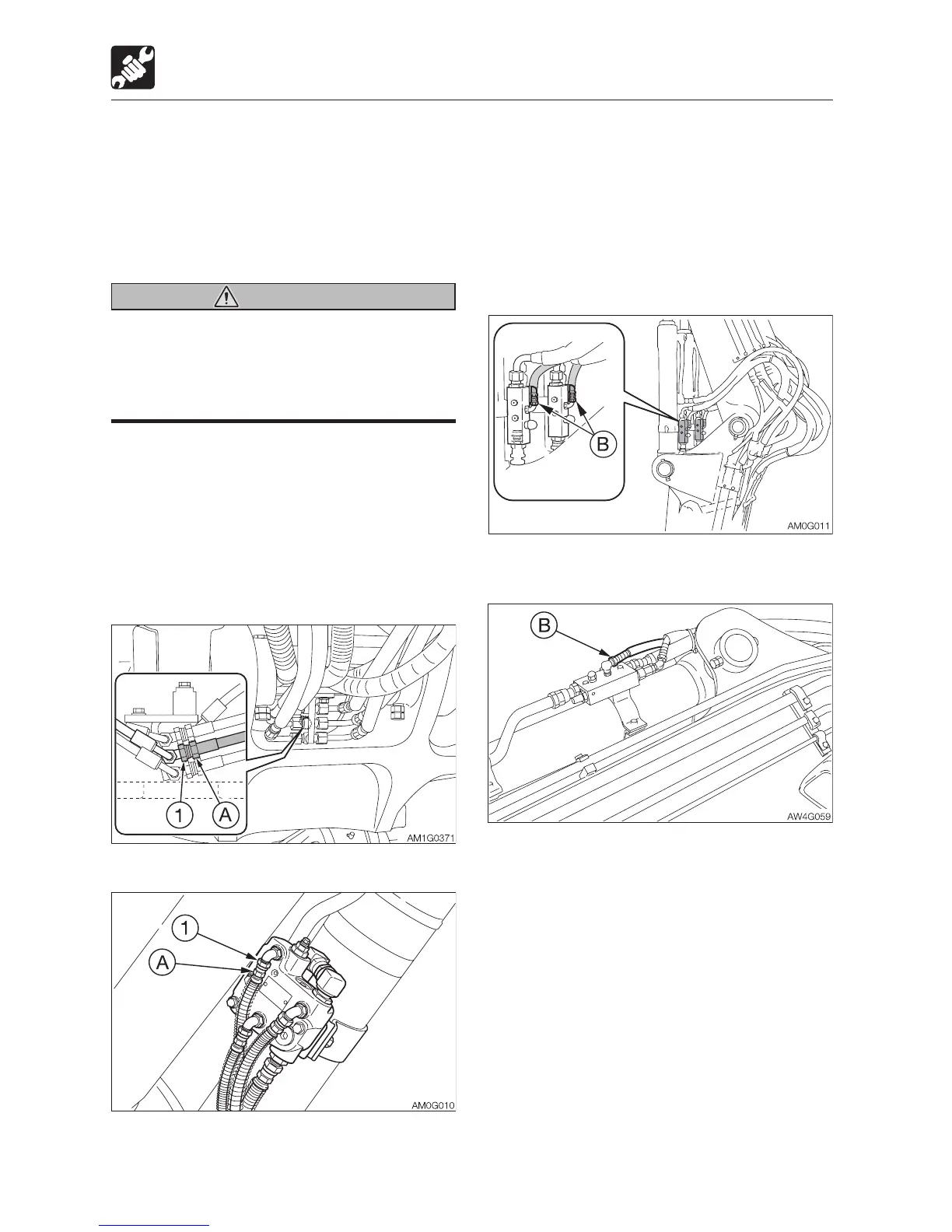 1
A
AM1G0371

1
A
AM0G010

B
AM0G011

B
AW4G059