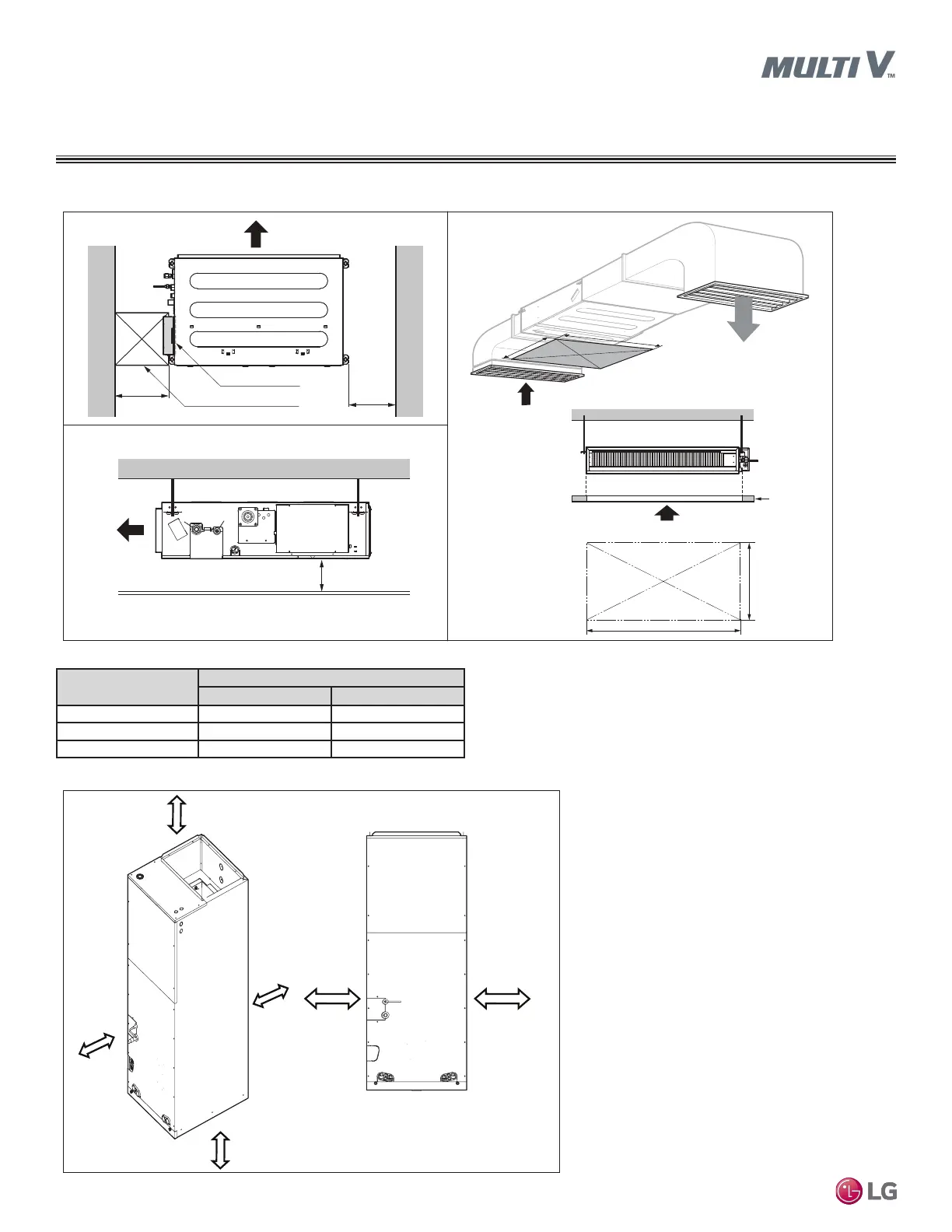 MULTI V™

LG