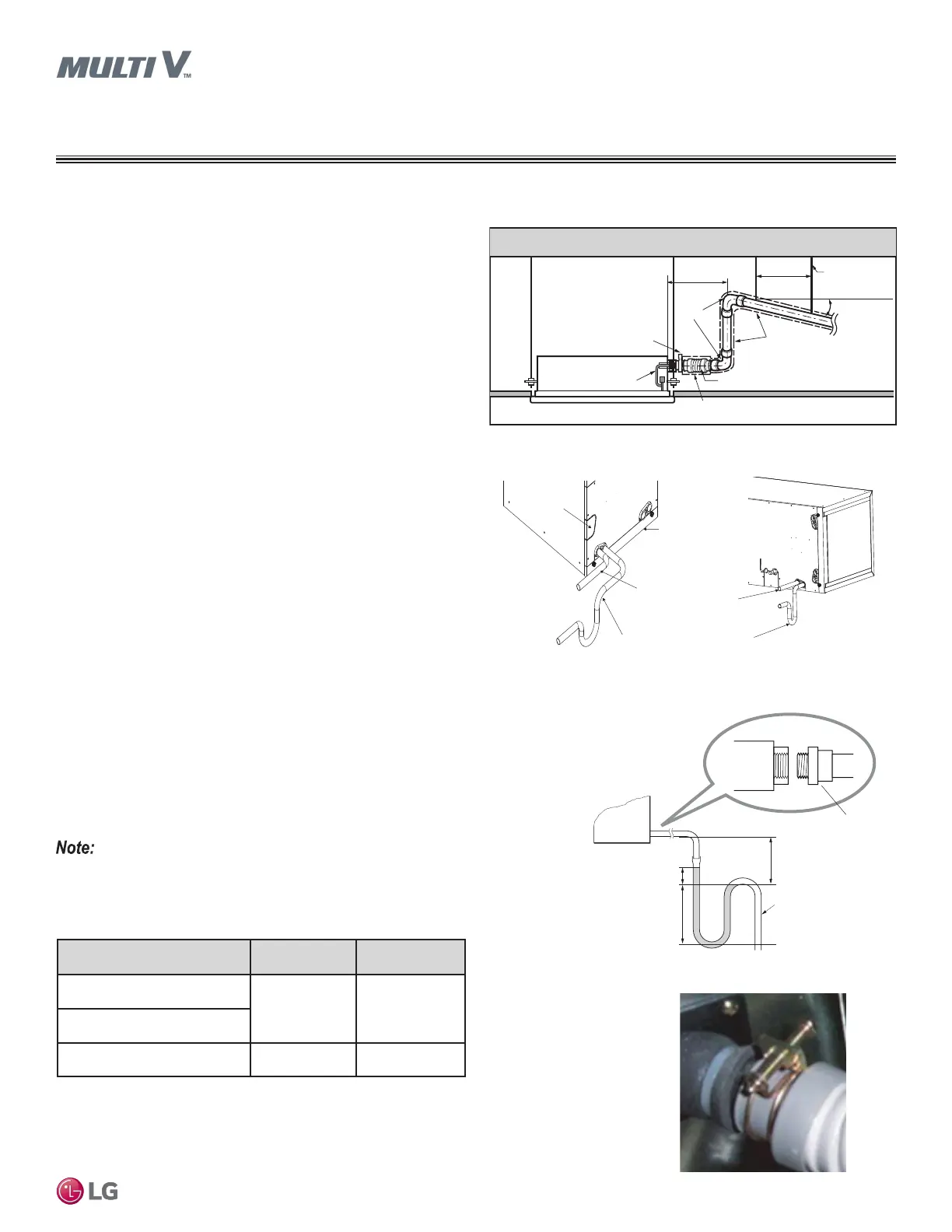 MULTI V™

Note:

LG