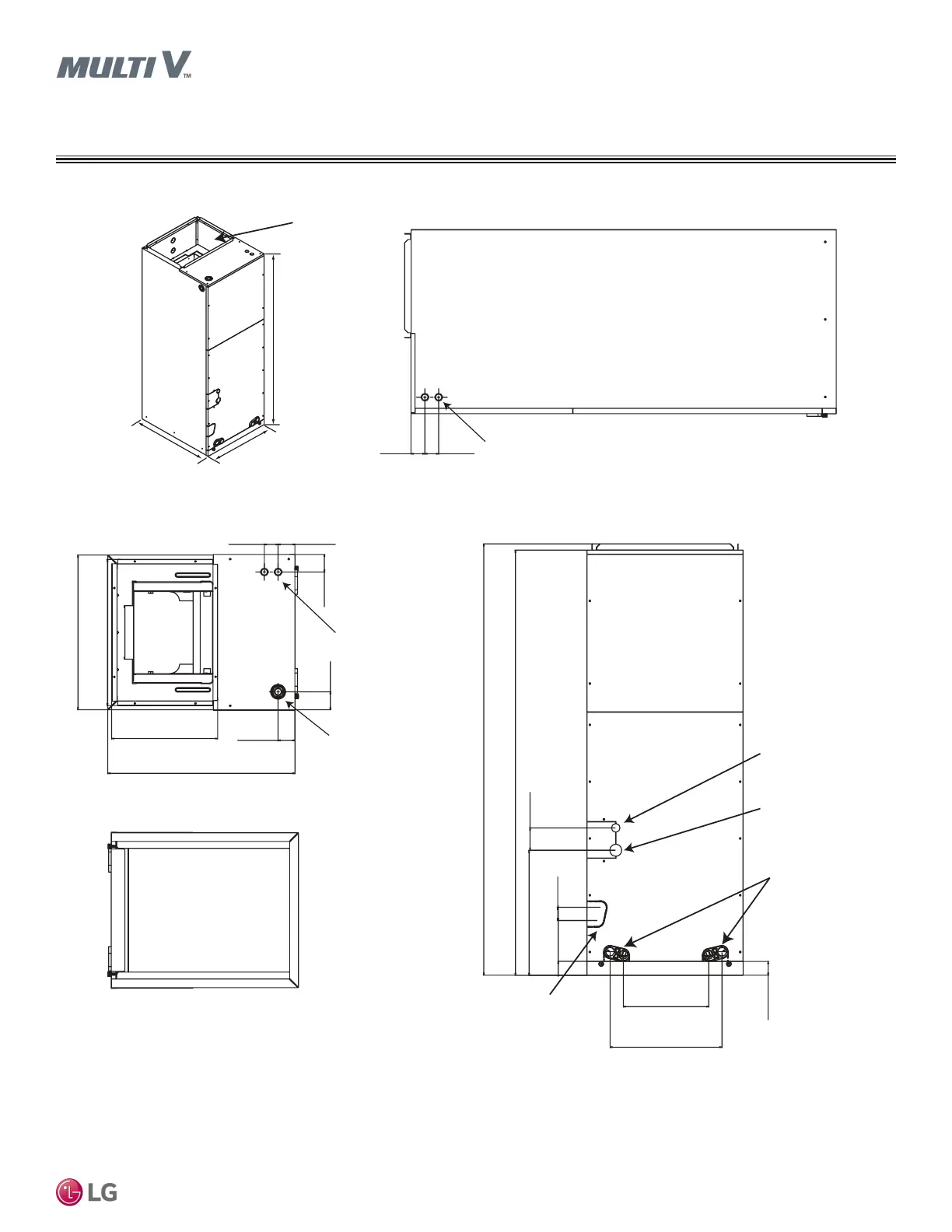 MULTI V™

LG