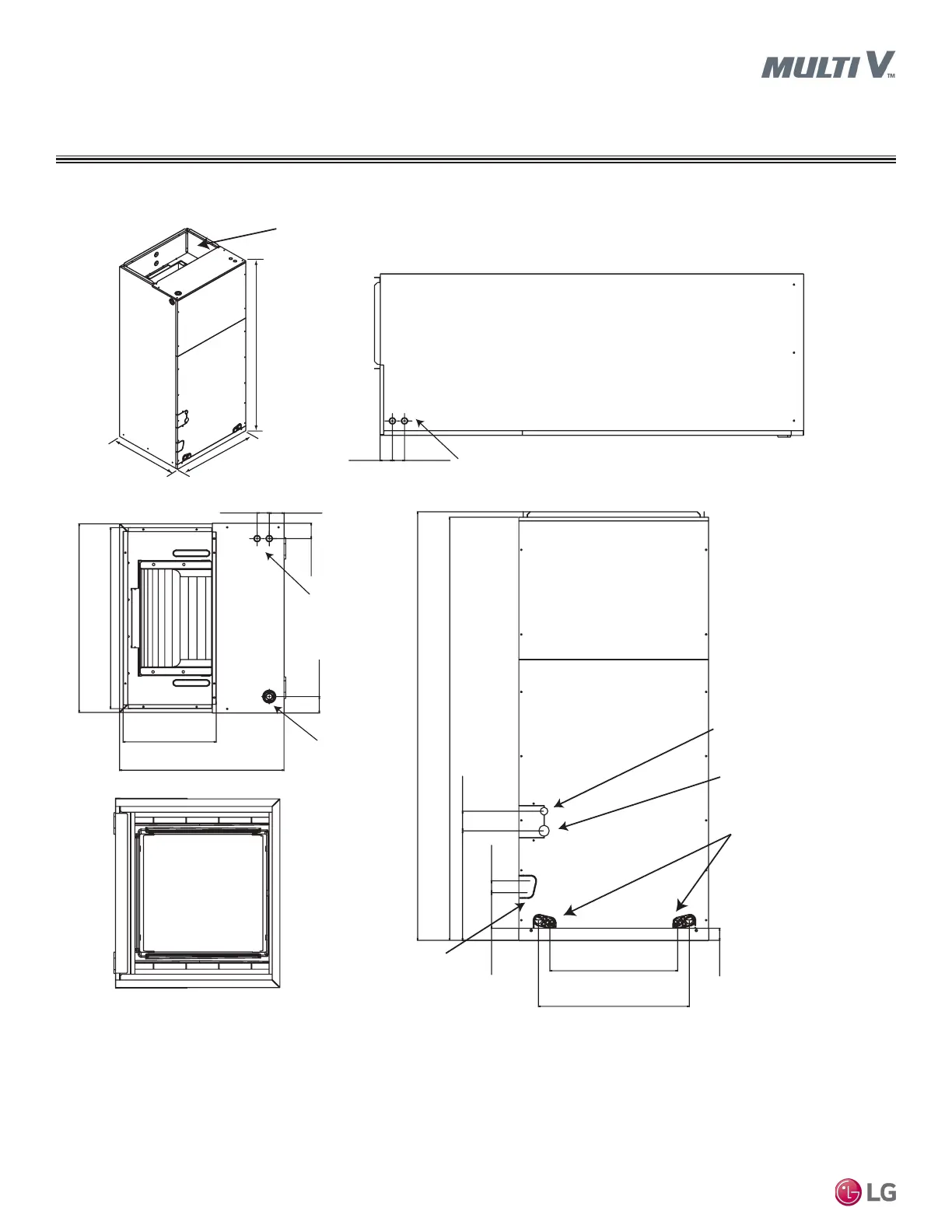 MULTI V™

LG