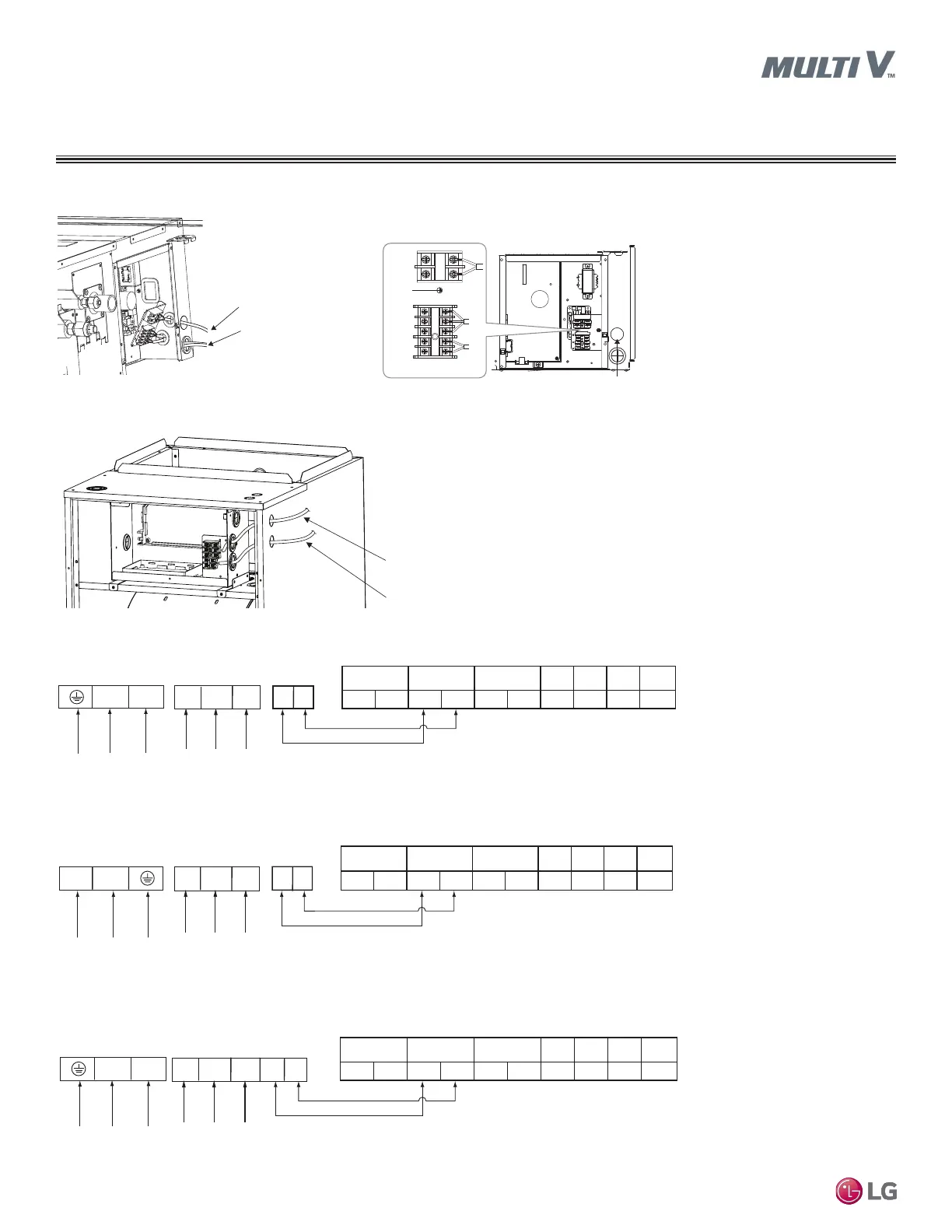 MULTI V™

LG