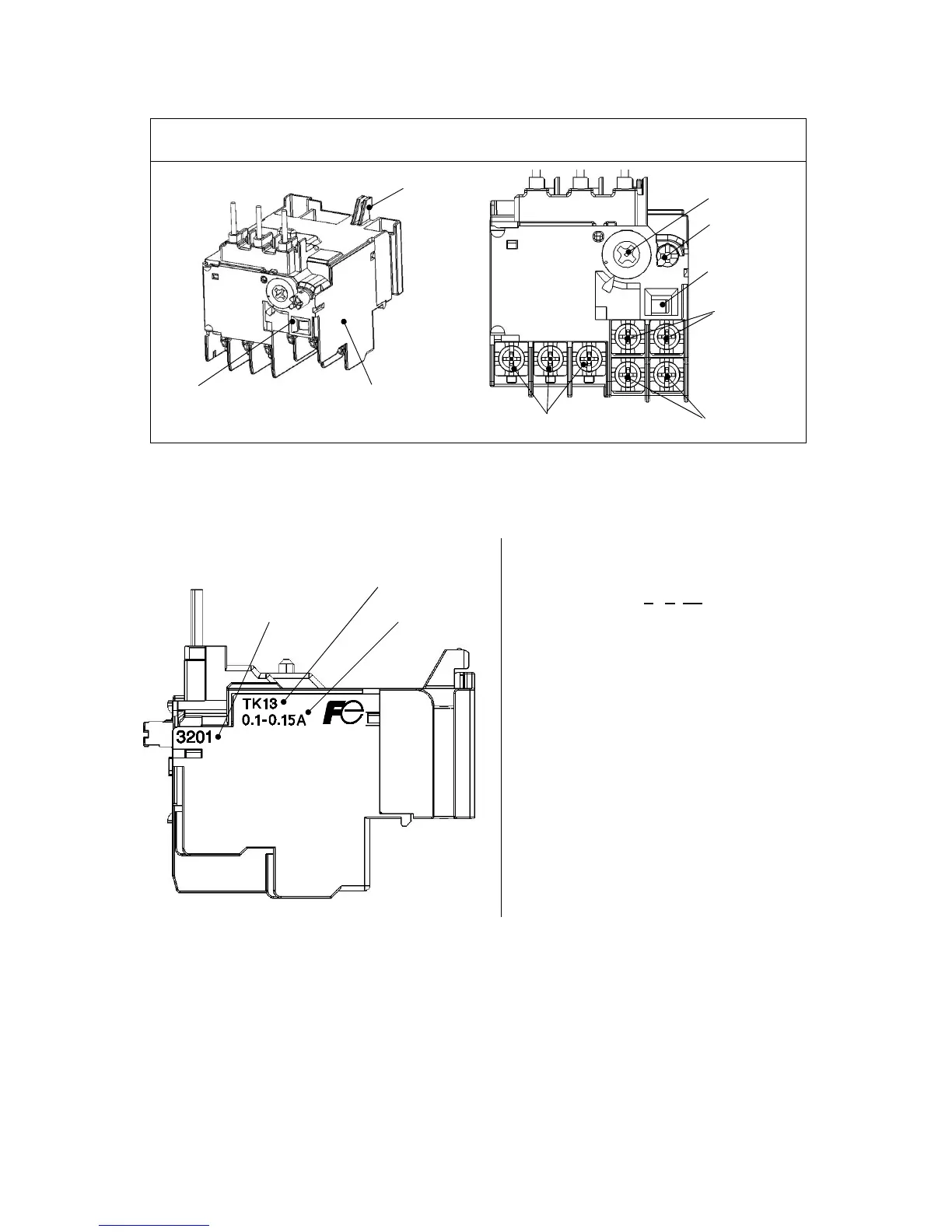 TK13
0.1-0.15A

3201