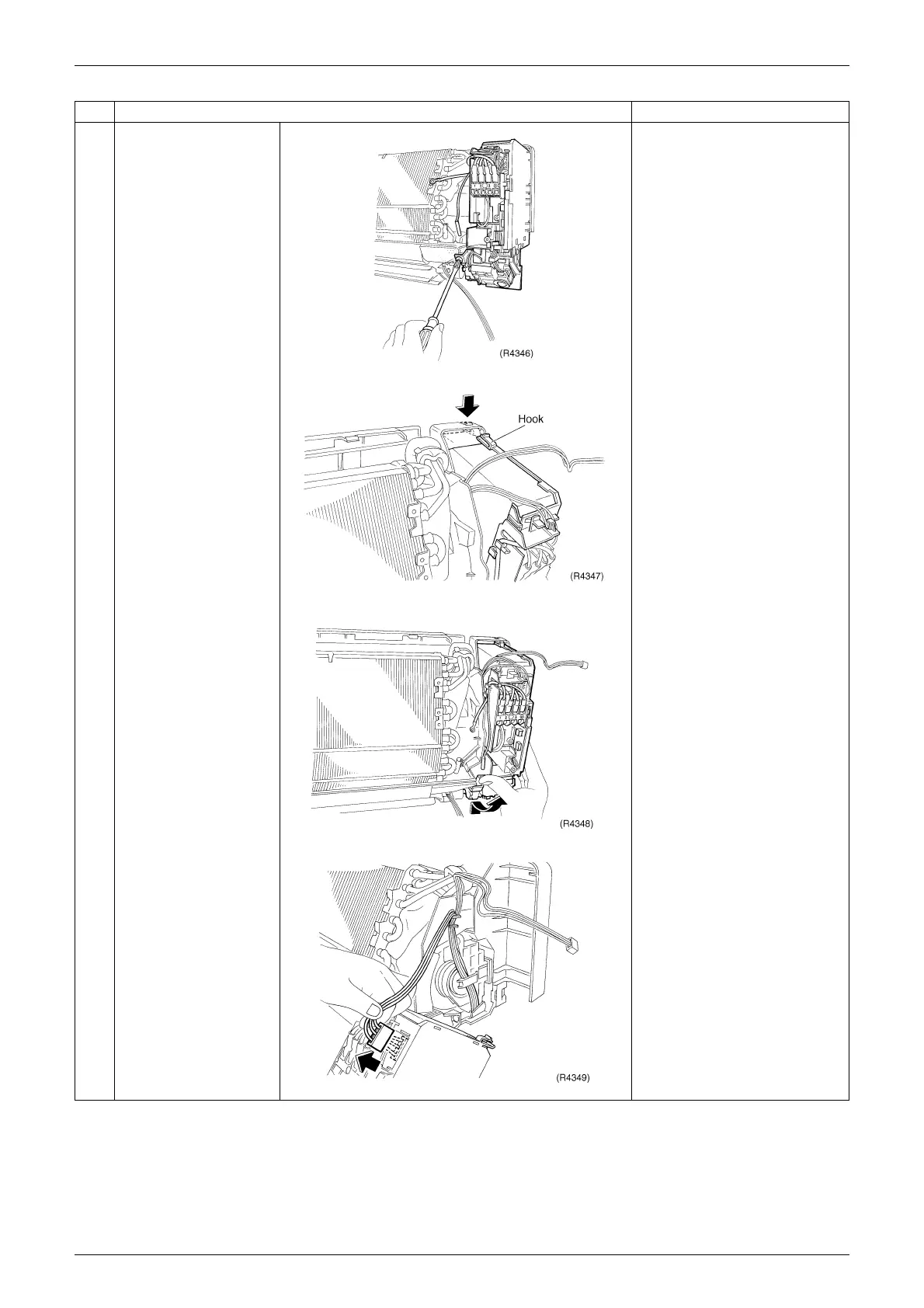 (R4346)

Hook

(R4347)

(R4348)

(R4349)