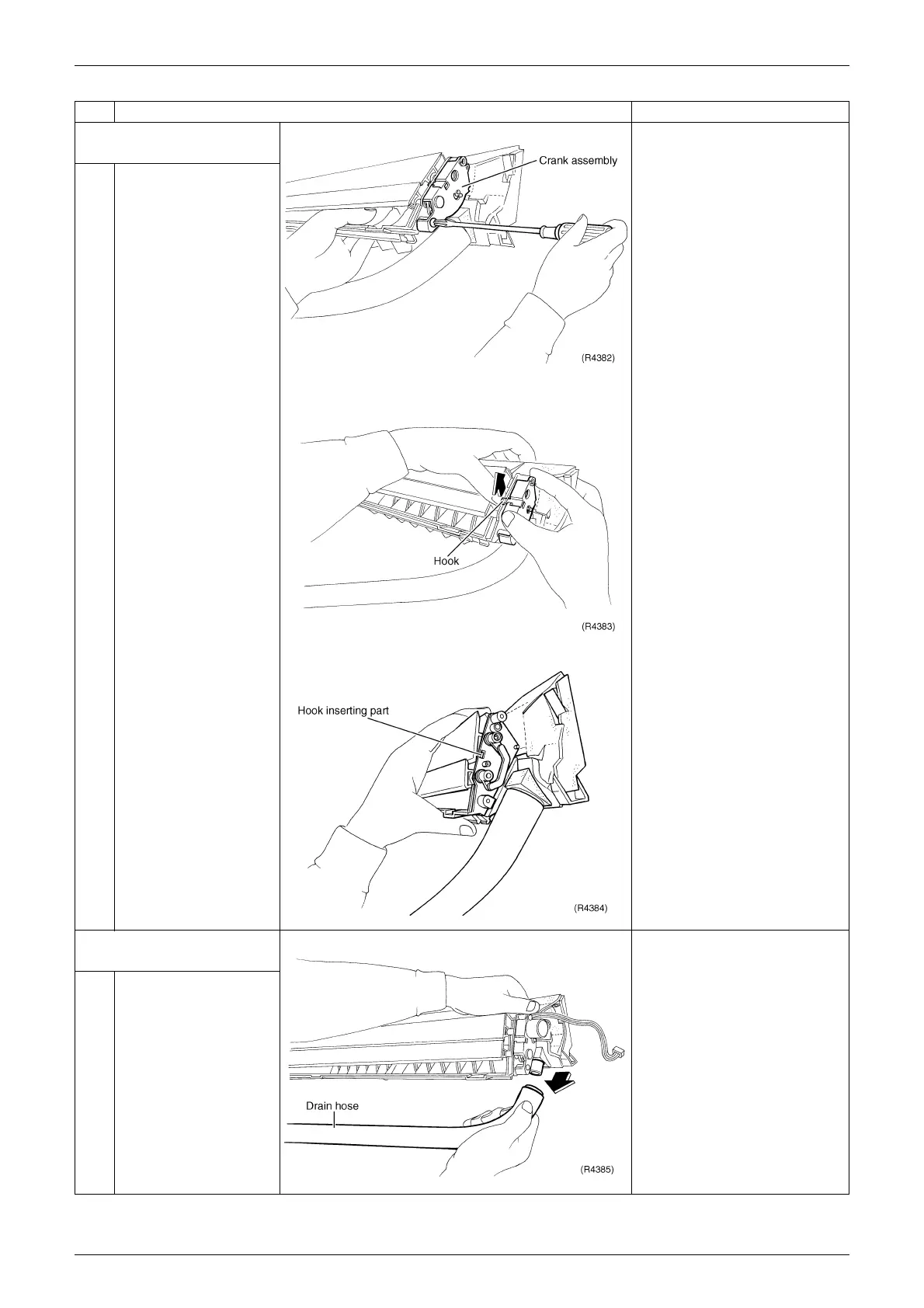 Crank assembly

(R4382)

Hook

(R4383)

Hook inserting part

(R4384)

Drain hose

(R4385)