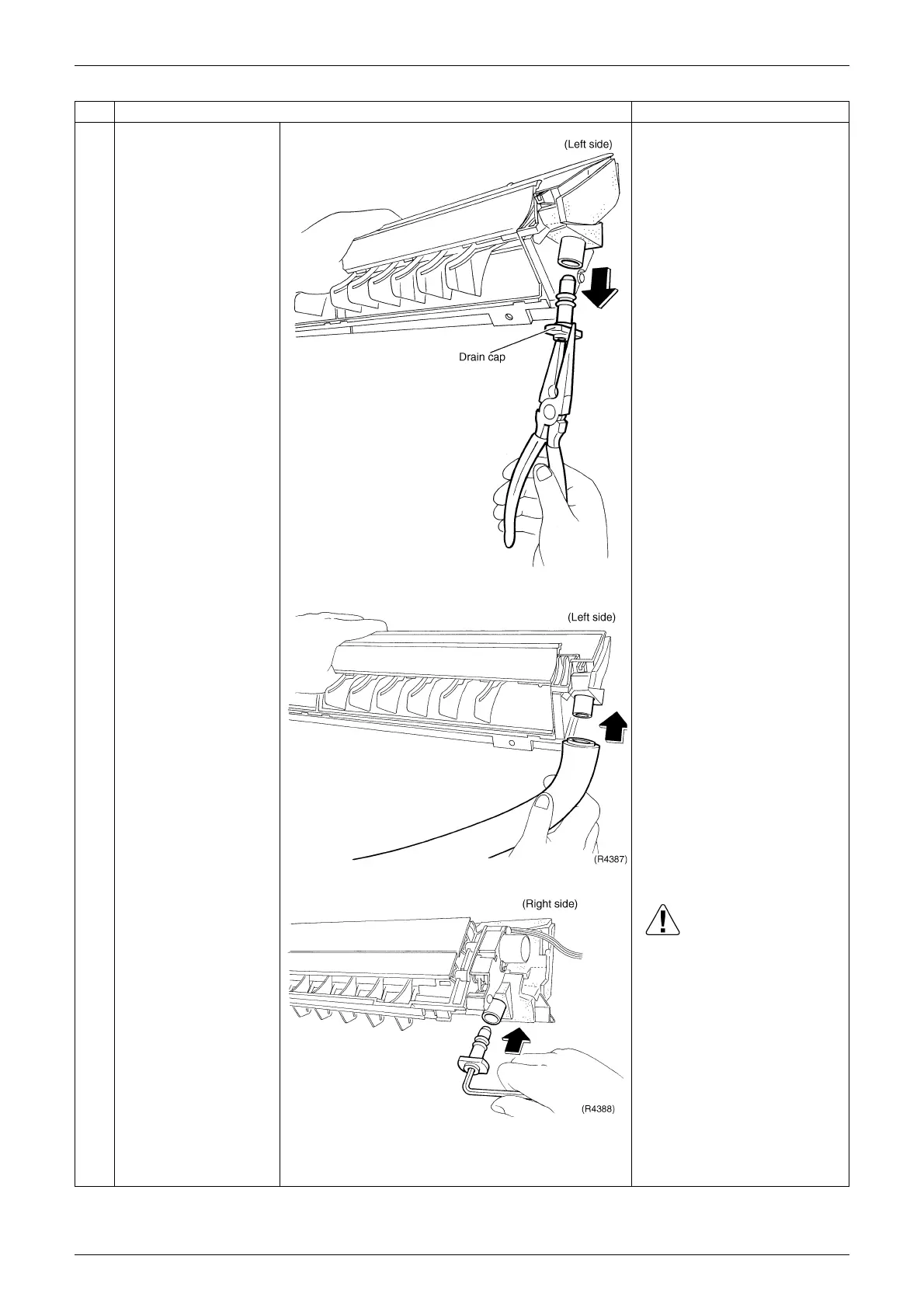 (Left side)

Drain cap

(Left side)

(R4387)

(Right side)

(R4388)