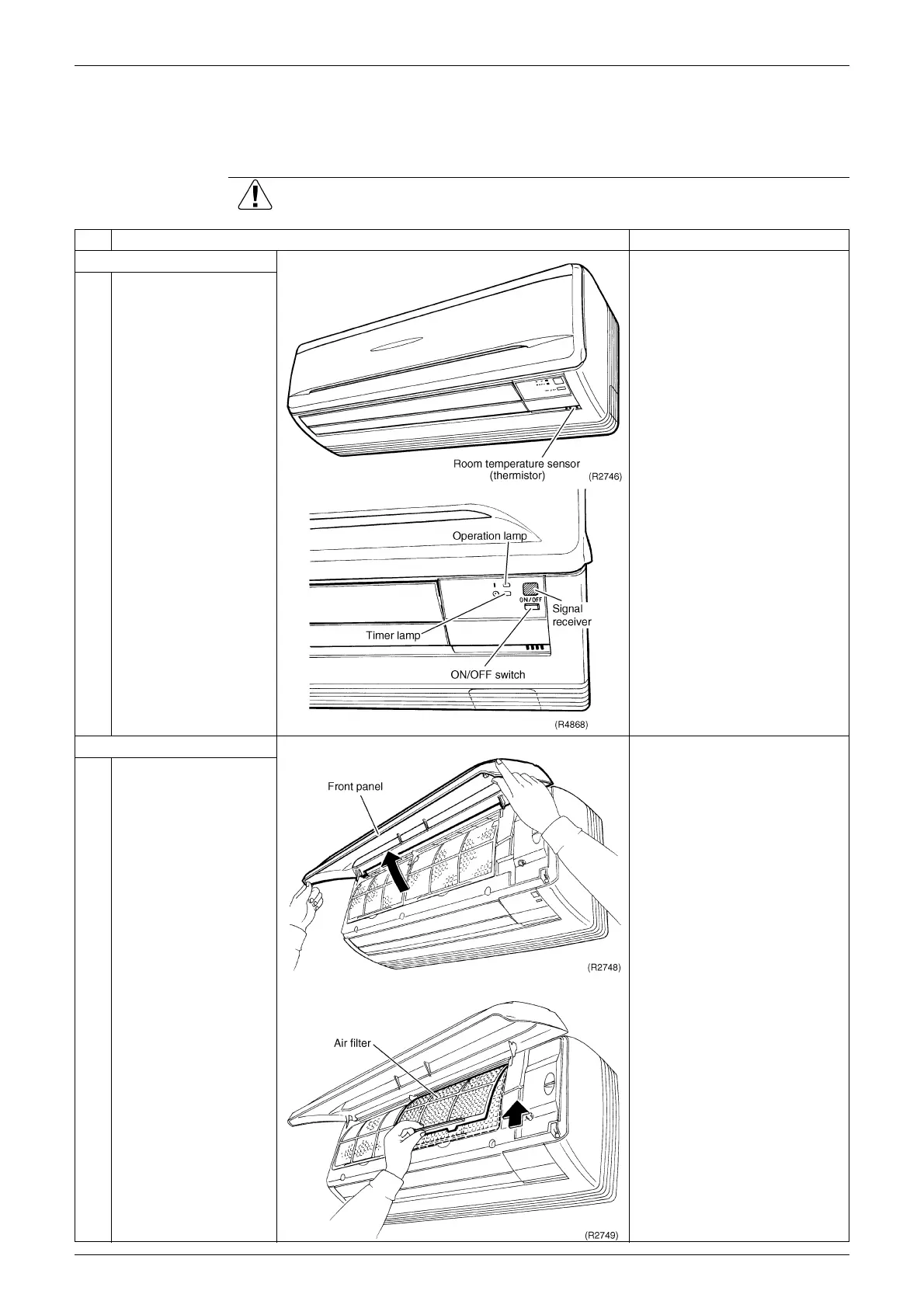 Room temperature sensor (thermistor)

(R2746)

Operation lamp

ON/OFF

Signal receiver

Timer lamp

ON/OFF switch

(R4868)

Front panel

(R2748)

Air filter

(R2749)