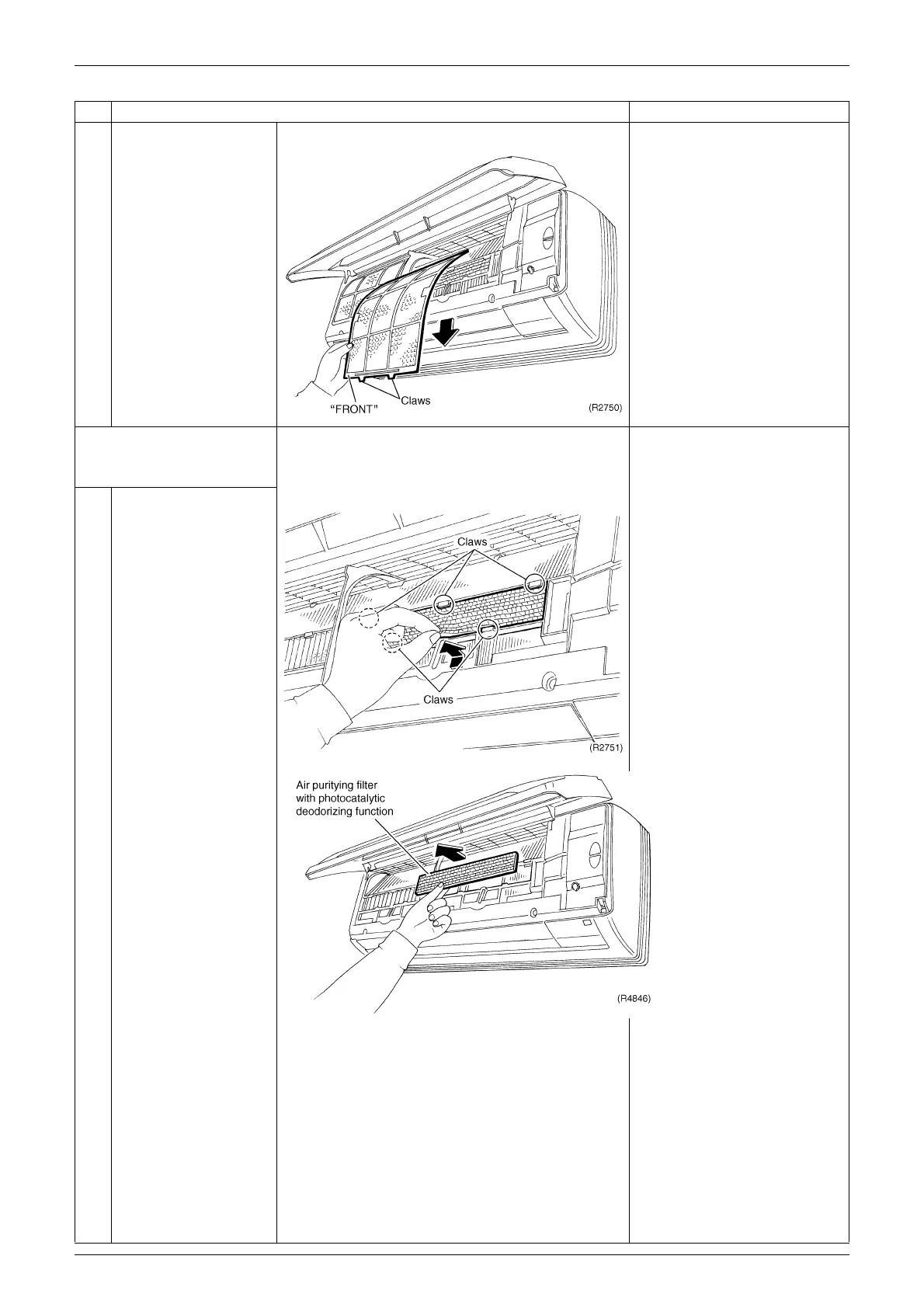 "FRONT"

Claws

(R2750)

Claws

Claws

(R2751)

Air purifying filter with photocatalytic deodorizing function

(R4846)