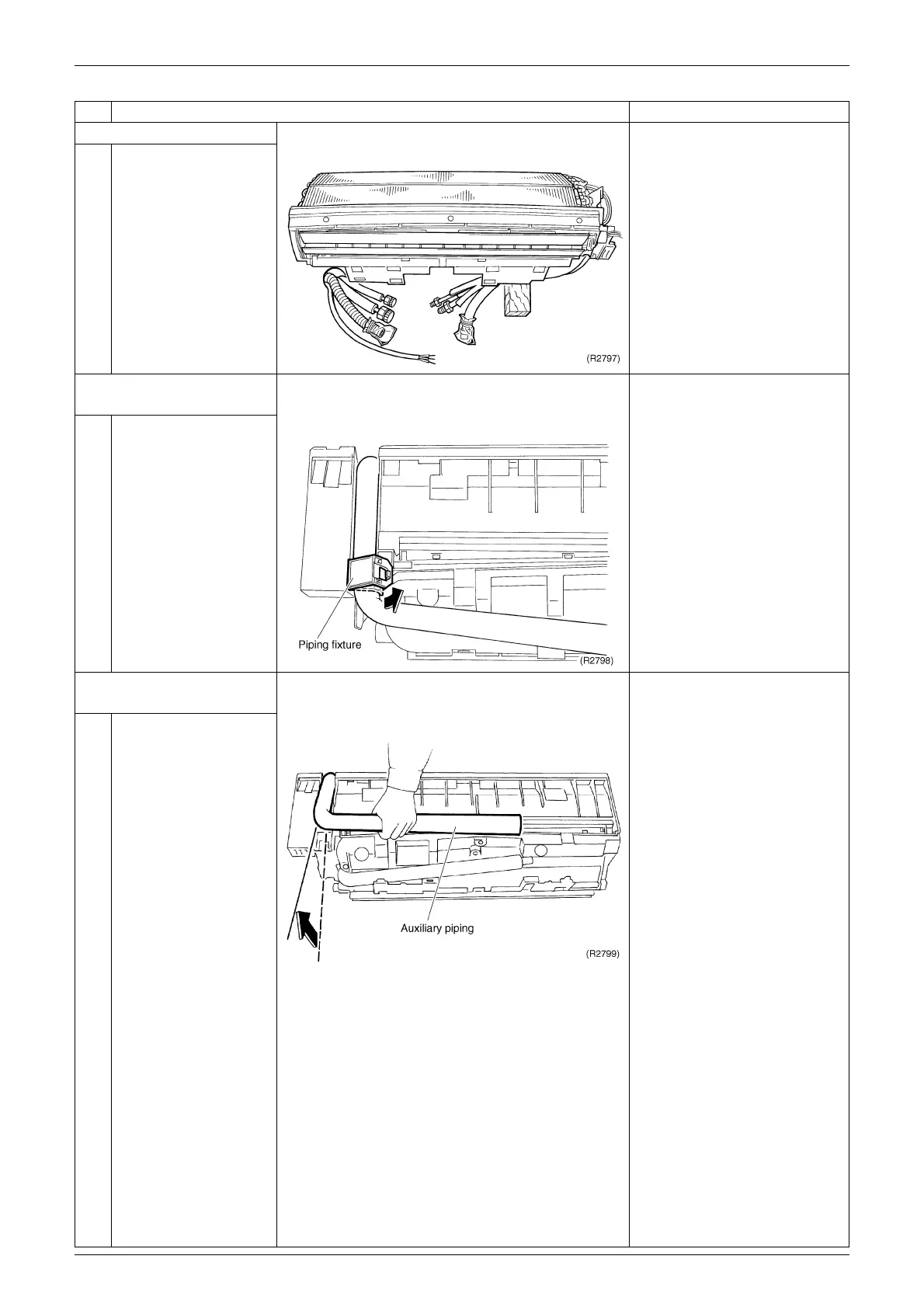 (R2797)

Piping fixture

(R2798)

Auxiliary piping

(R2799)