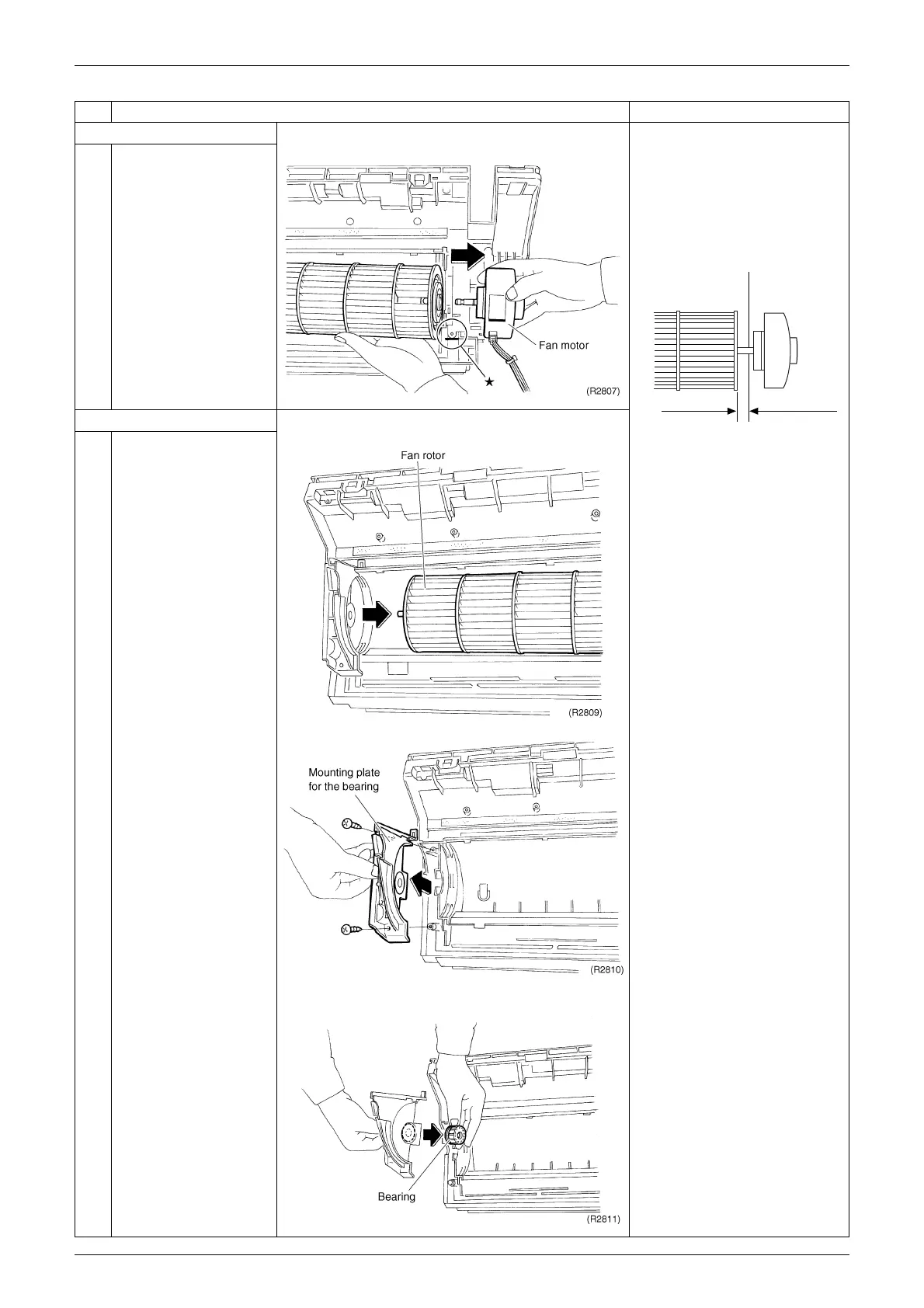 Fan motor

★

(R2807)

Fan rotor

(R2809)

Mounting plate for the bearing

(R2810)

Bearing

(R2811)