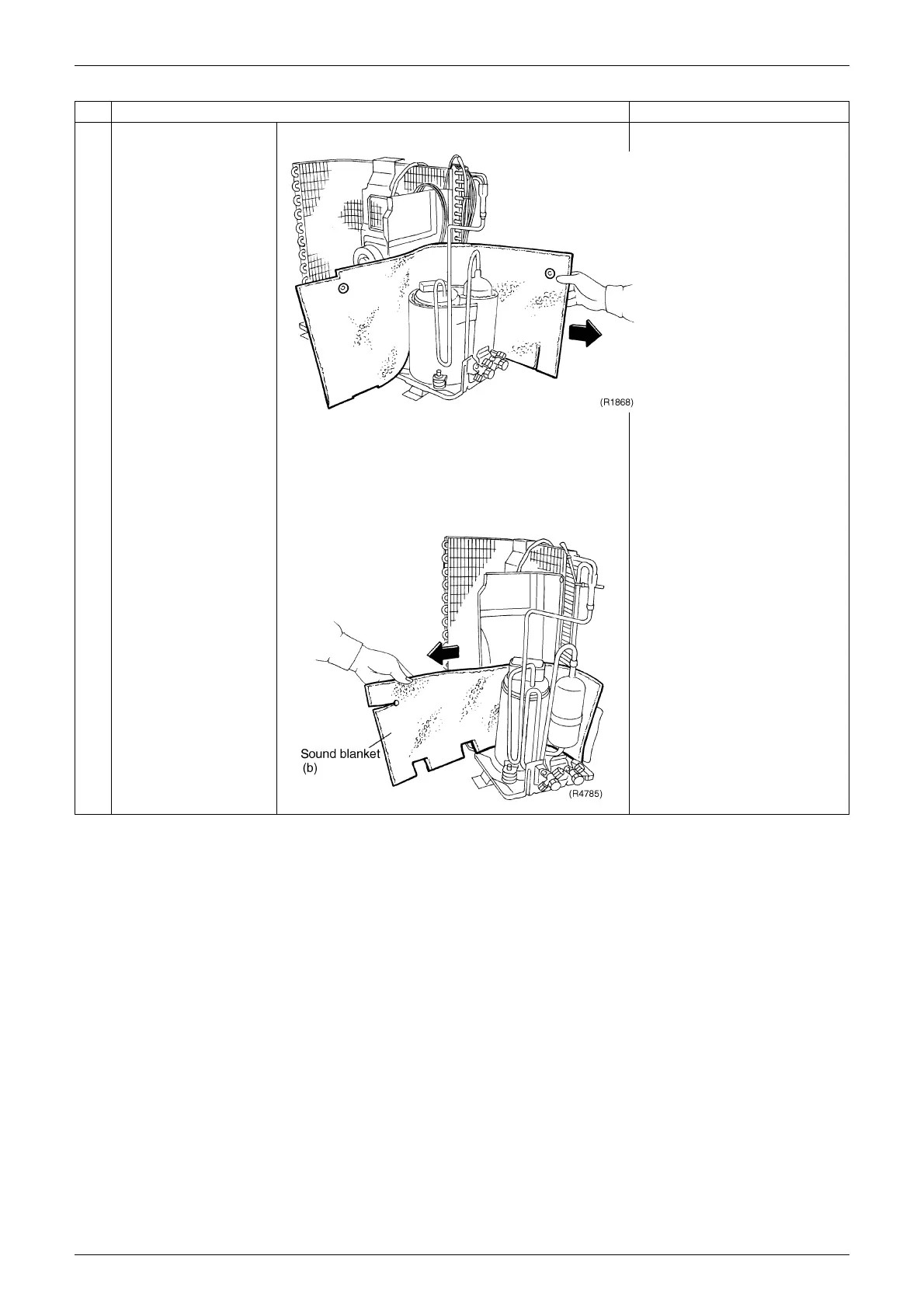 (R1868)

Sound blanket (b)

(R4785)