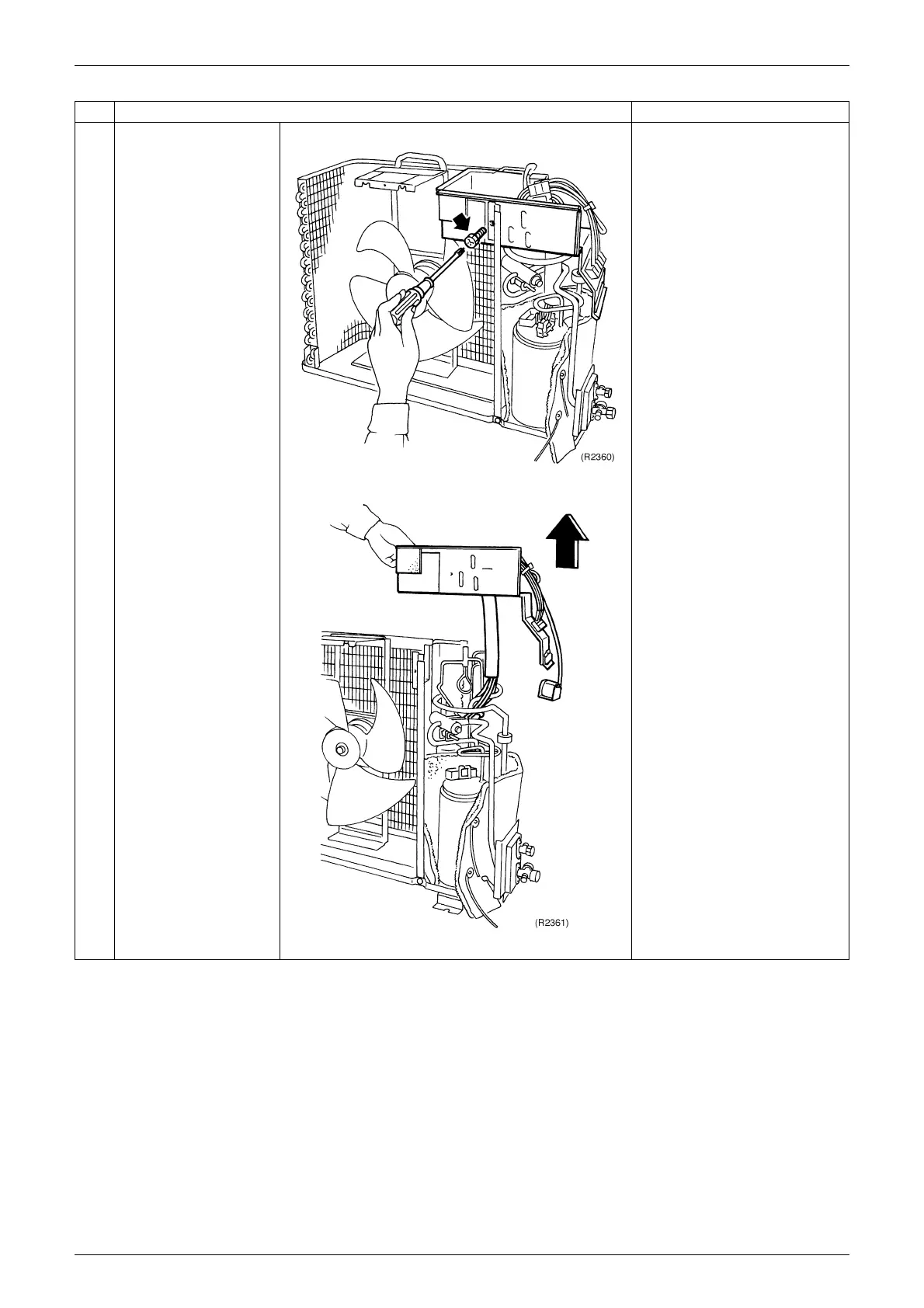 (R2360)

(R2361)