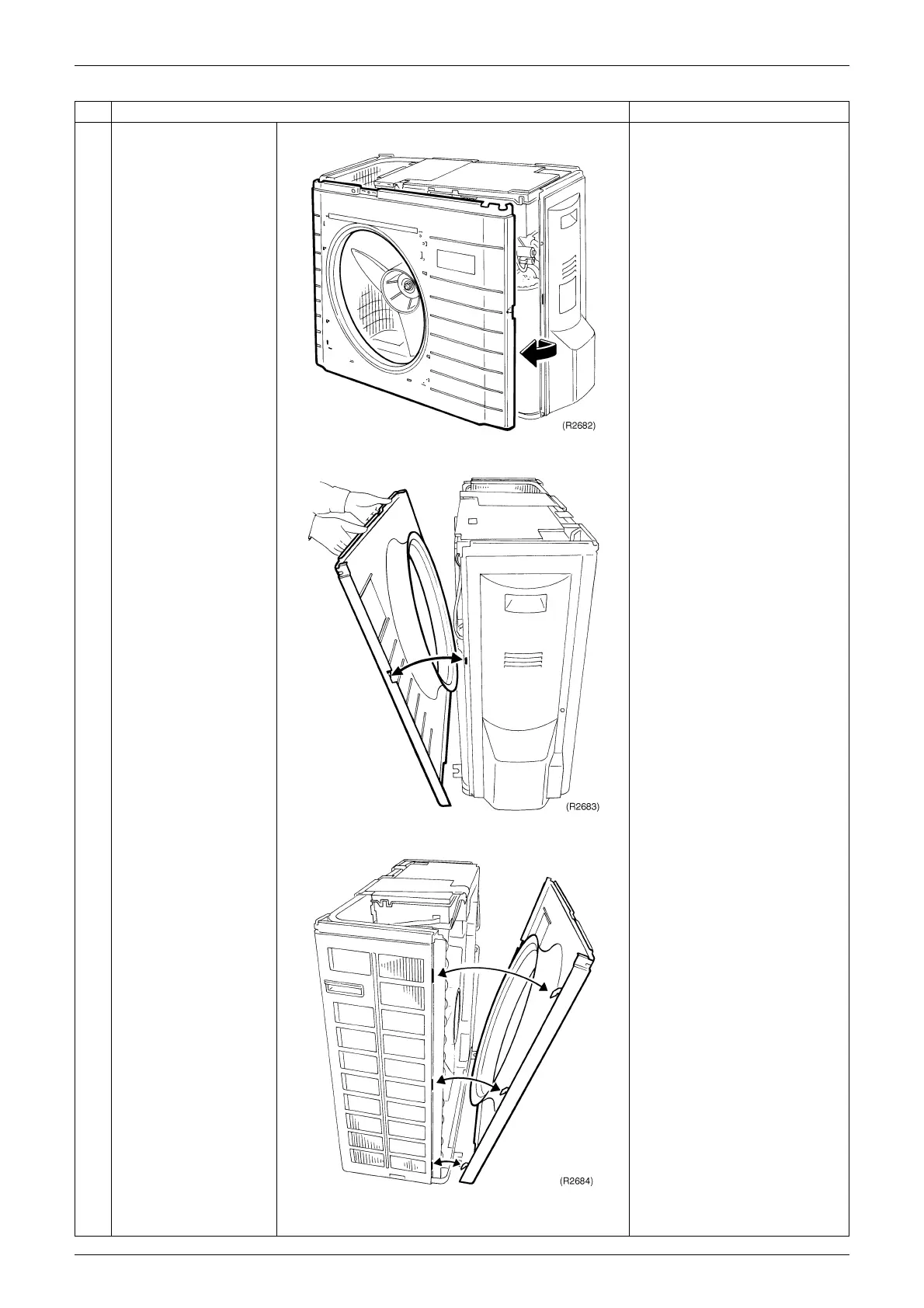 (R2682)

(R2683)

(R2684)