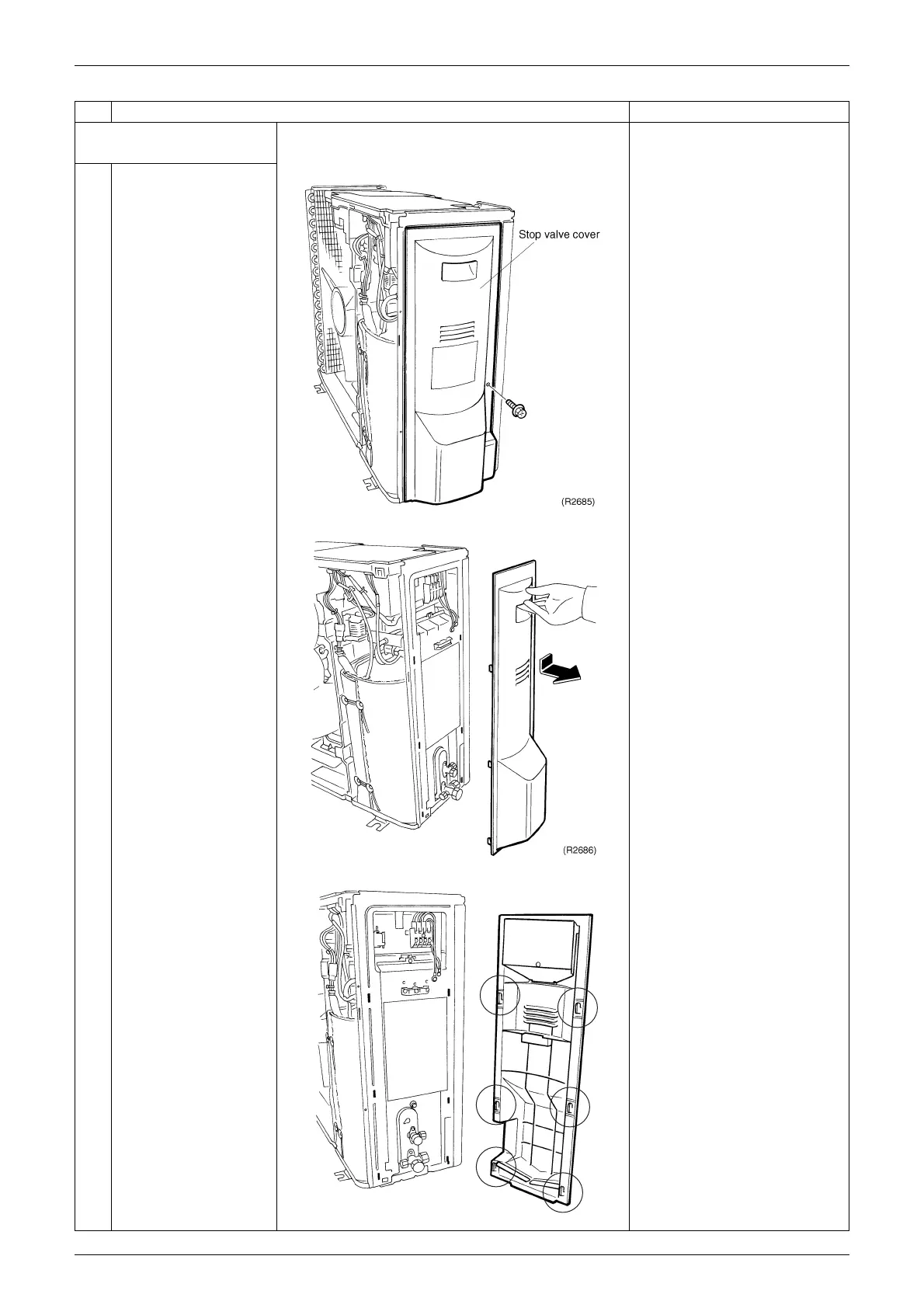 Stop valve cover

(R2685)

(R2686)