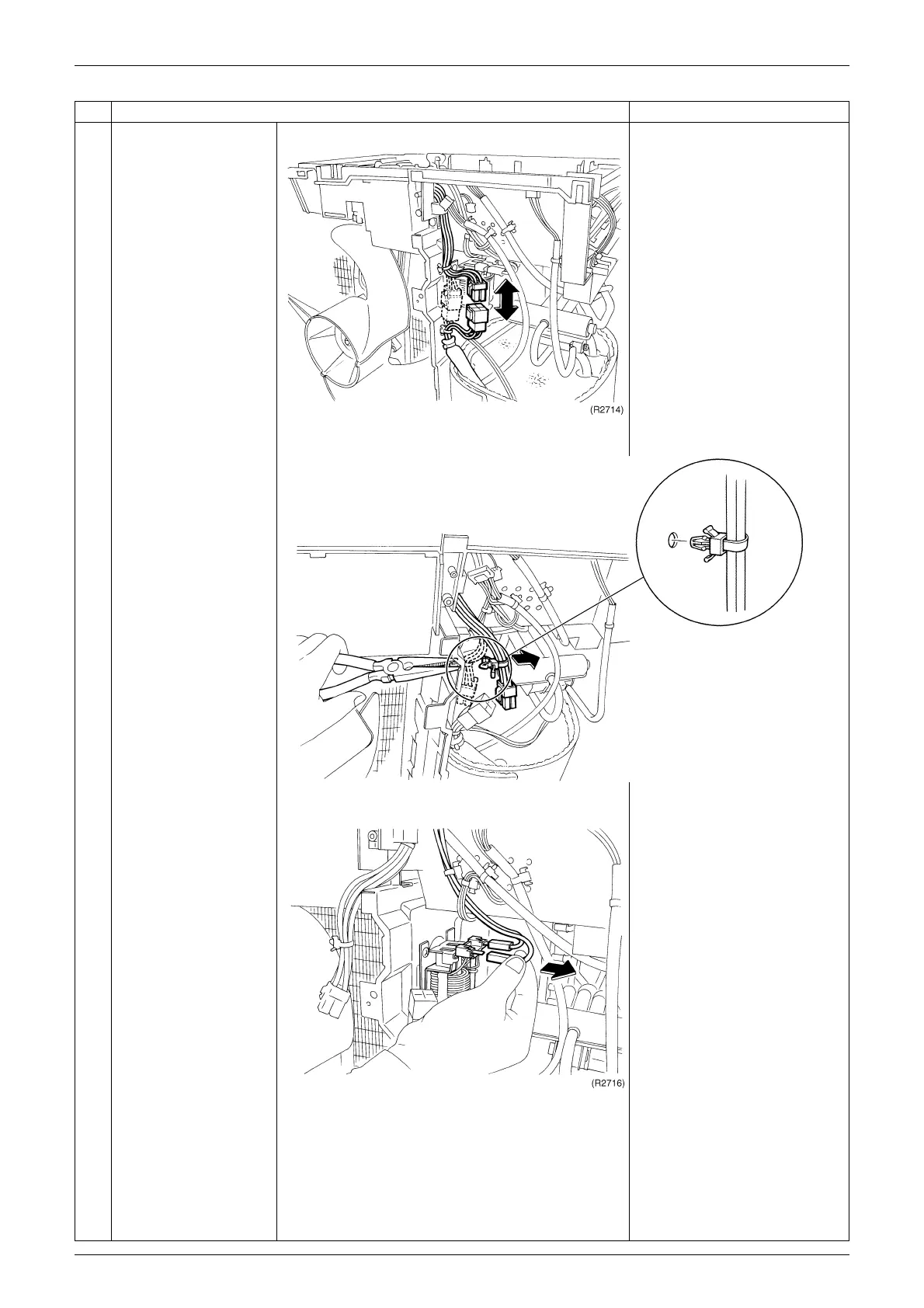 (R2714)

(R2716)