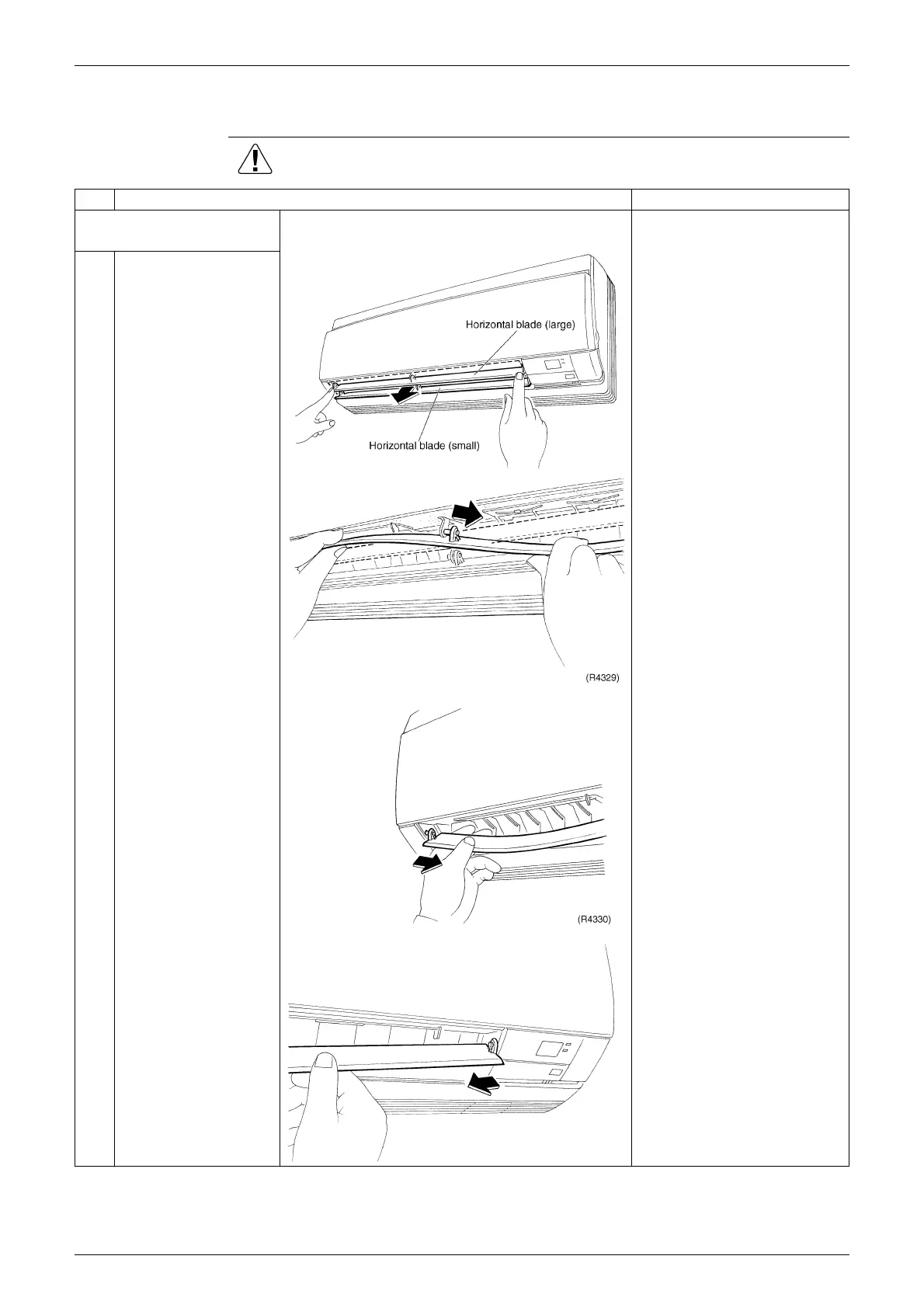 Horizontal blade (large)

Horizontal blade (small)

(R4329)

(R4330)