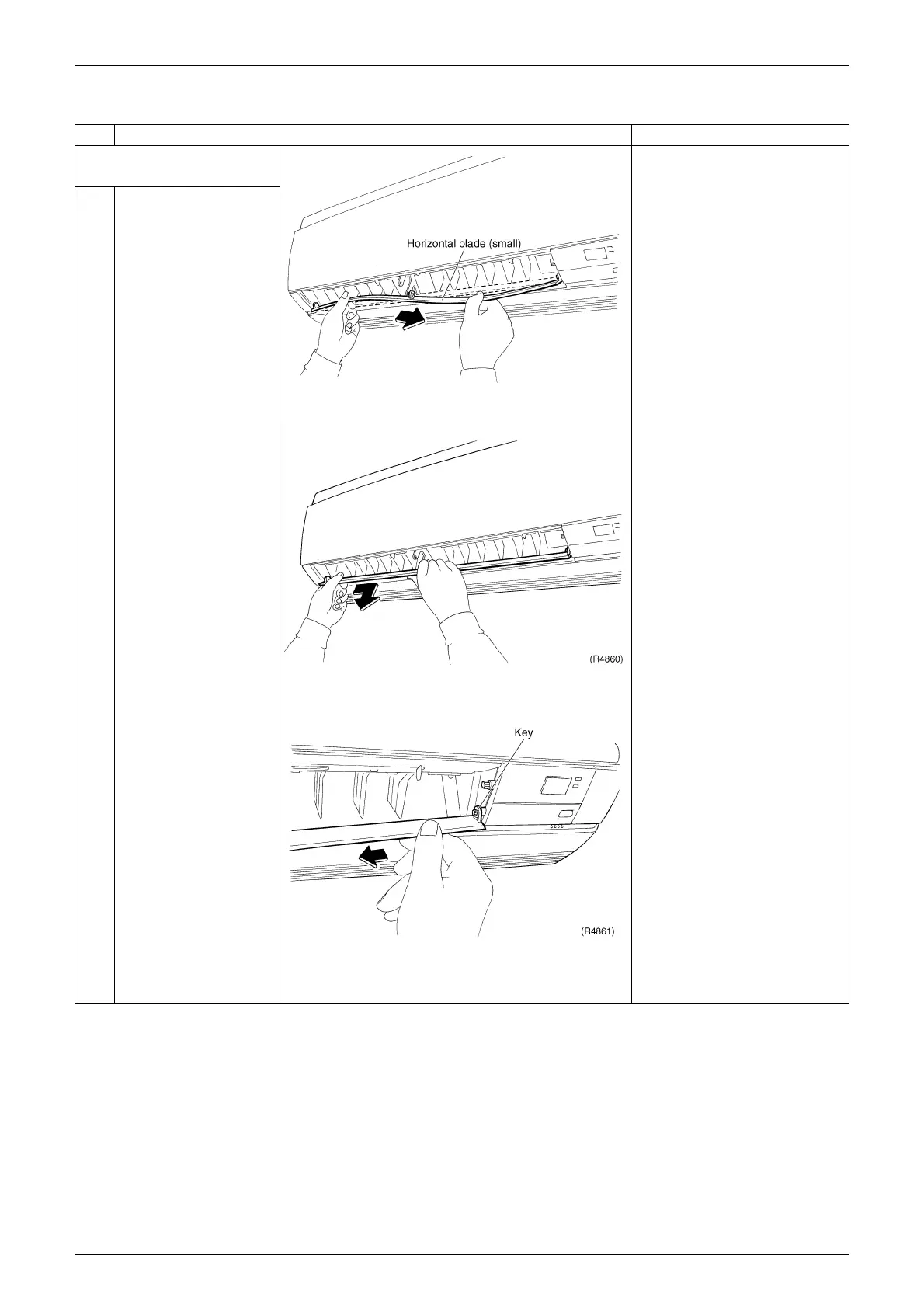 Horizontal blade (small)

(R4860)

Key

(R4861)