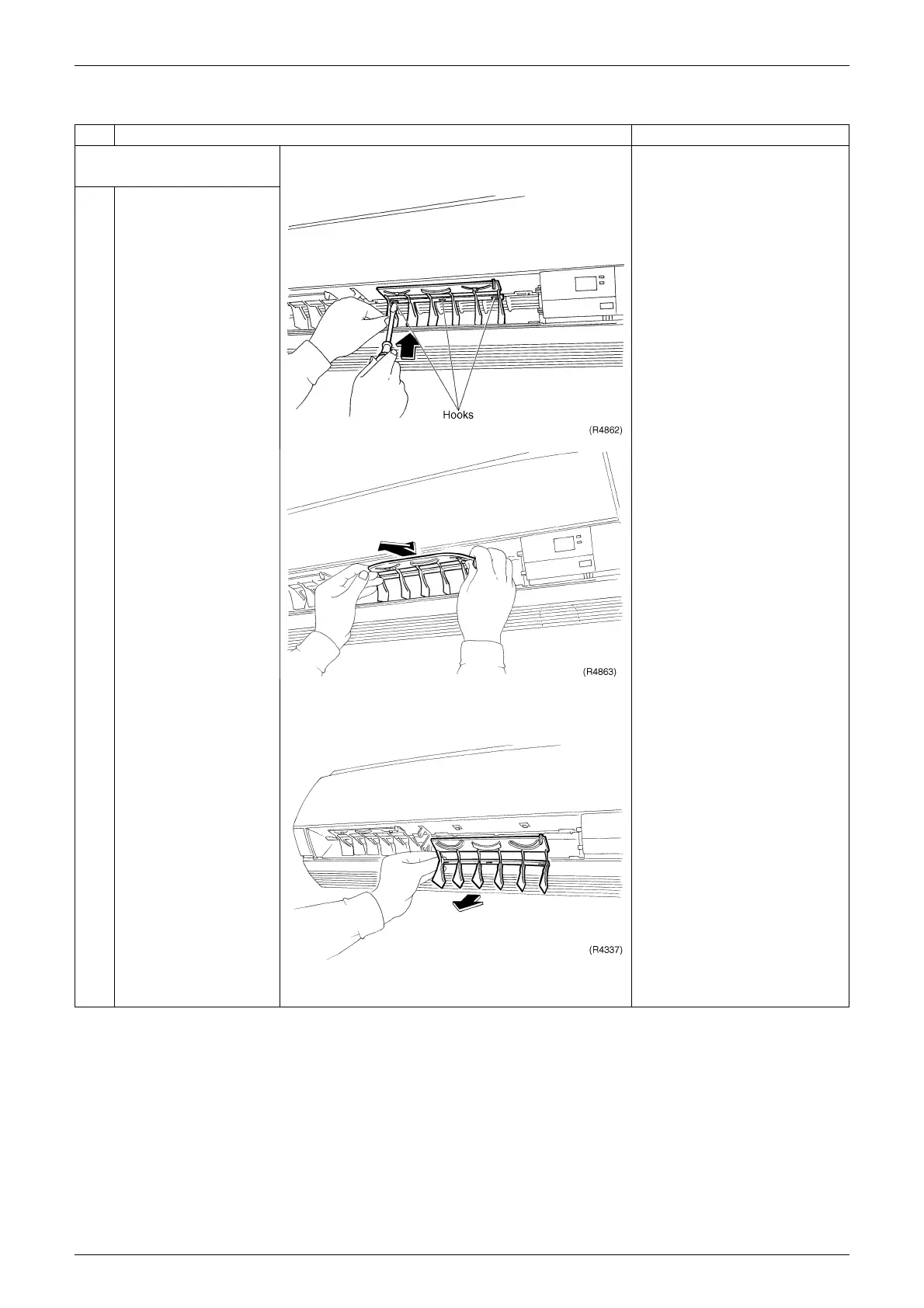 Hooks

(R4862)

(R4863)

(R4337)