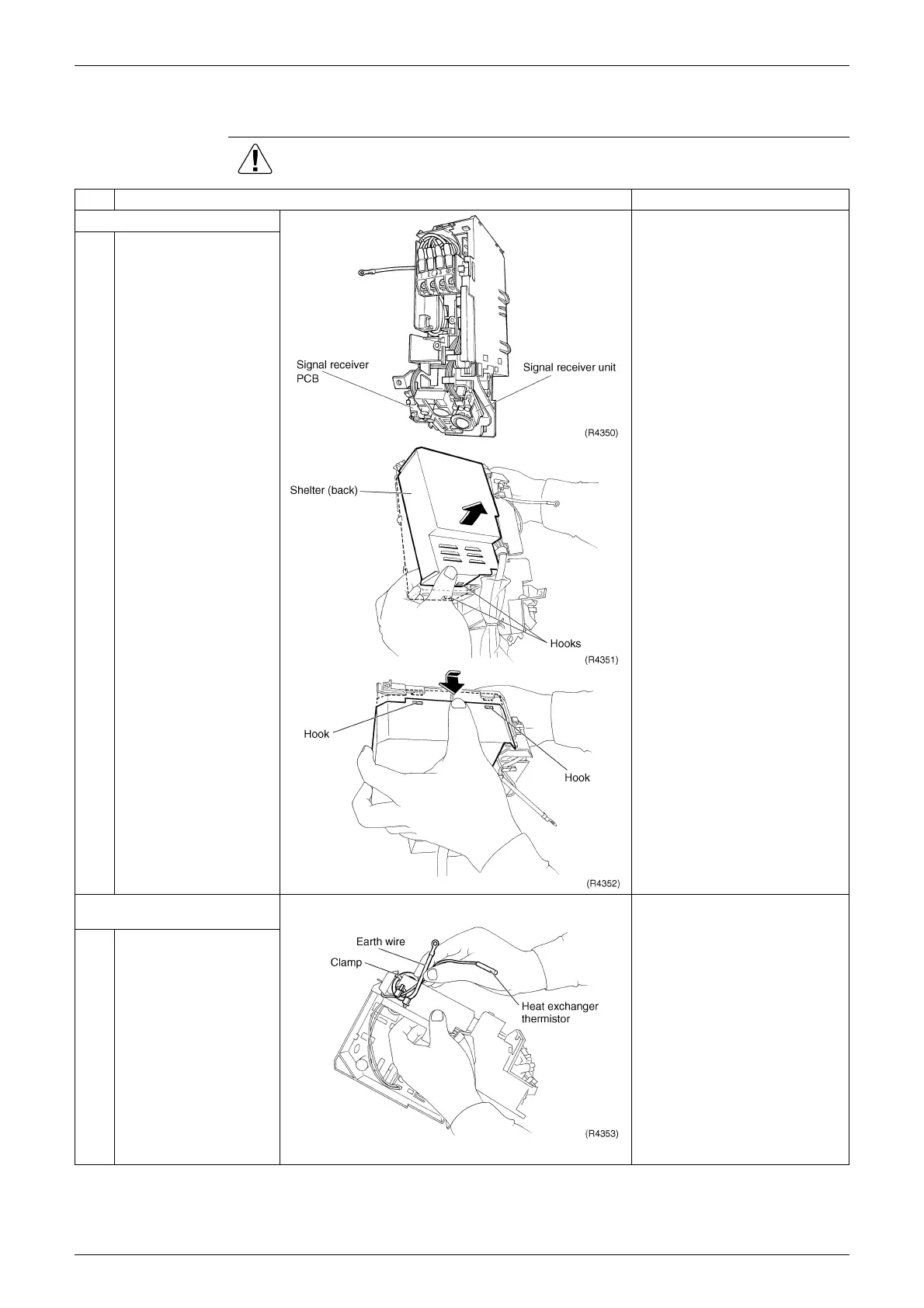 Signal receiver PCB

Signal receiver unit

(R4350)

Shelter (back)

Hooks

(R4351)

Hook

Hook

(R4352)

Earth wire

Clamp

Heat exchanger thermistor

(R4353)