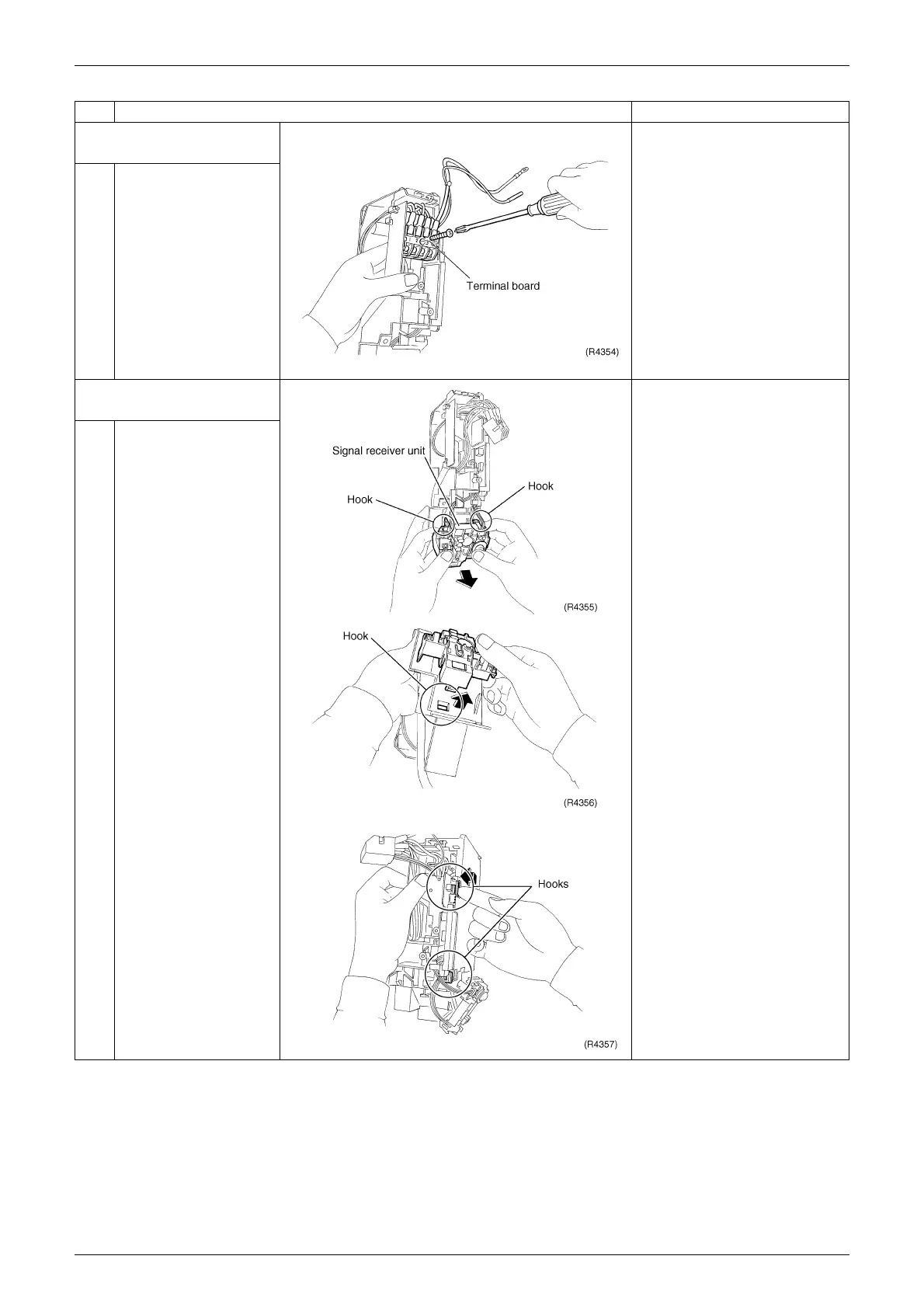 Terminal board

(R4354)

Signal receiver unit

Hook

Hook

(R4355)

Hook

(R4356)

Hooks

(R4357)