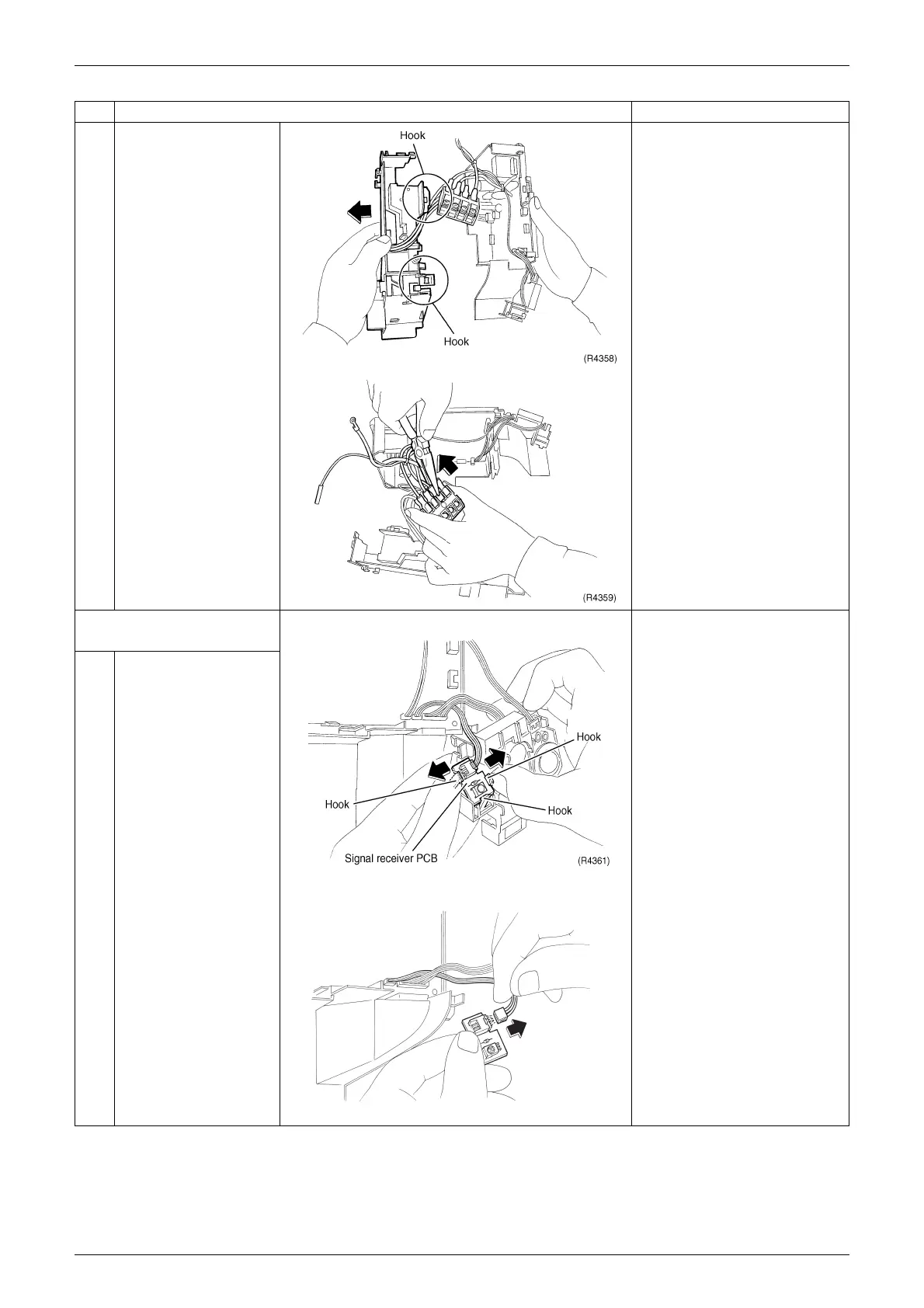 Hook

Hook

(R4358)

(R4359)

Hook

Hook

Hook

Signal receiver PCB

(R4361)