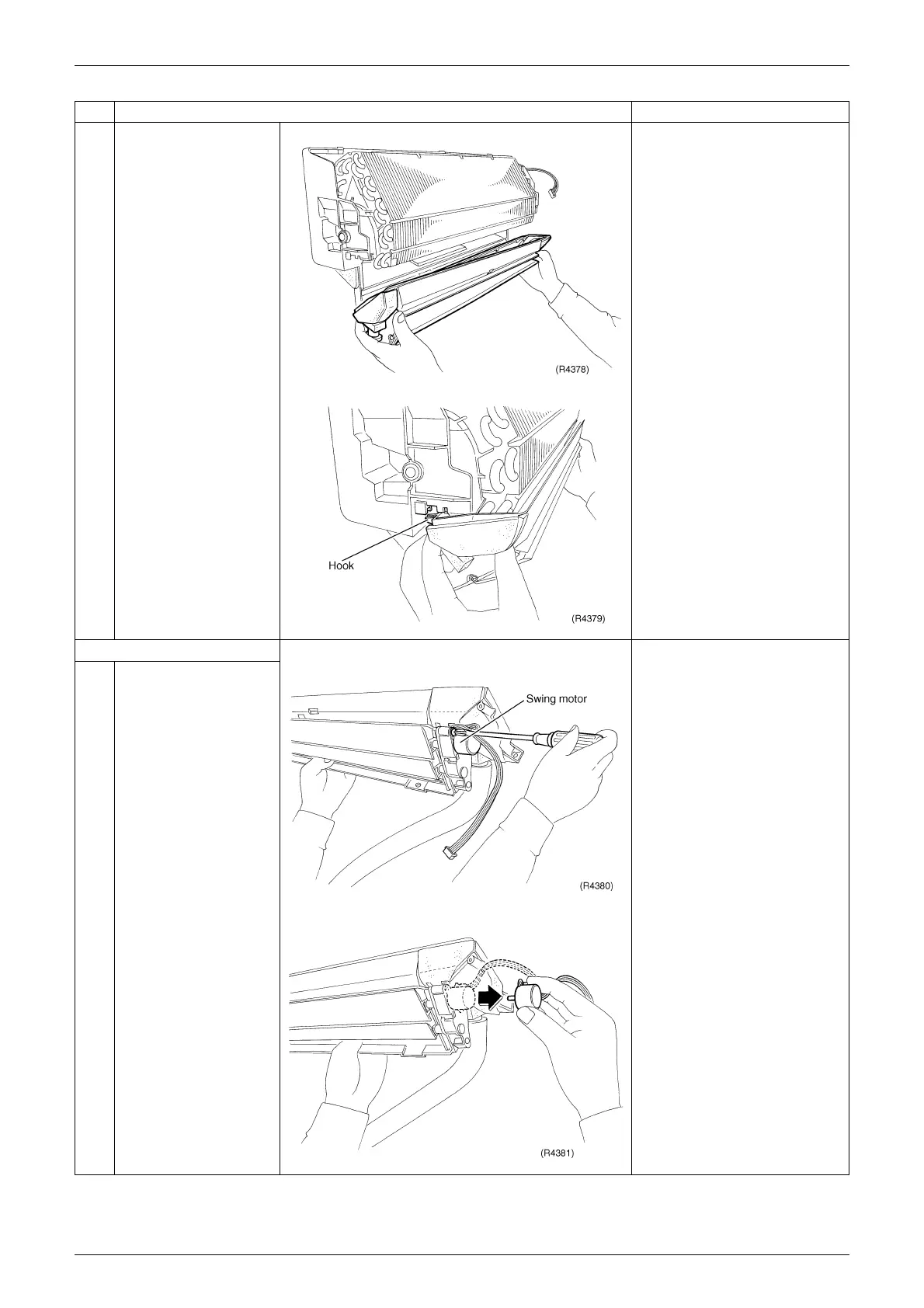 (R4378)

Hook

(R4379)

Swing motor

(R4380)

(R4381)