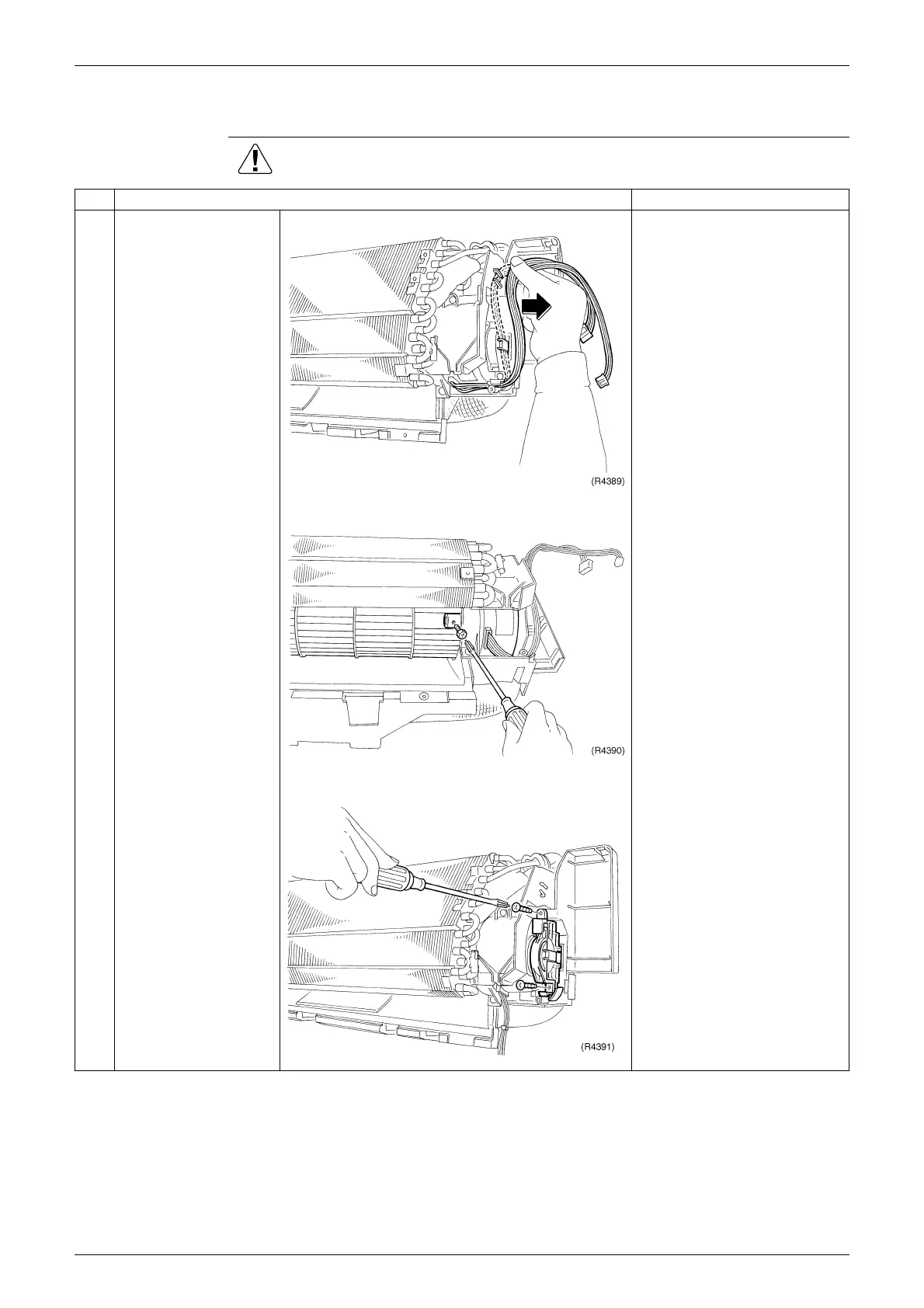 (R4389)

(R4390)

(R4391)