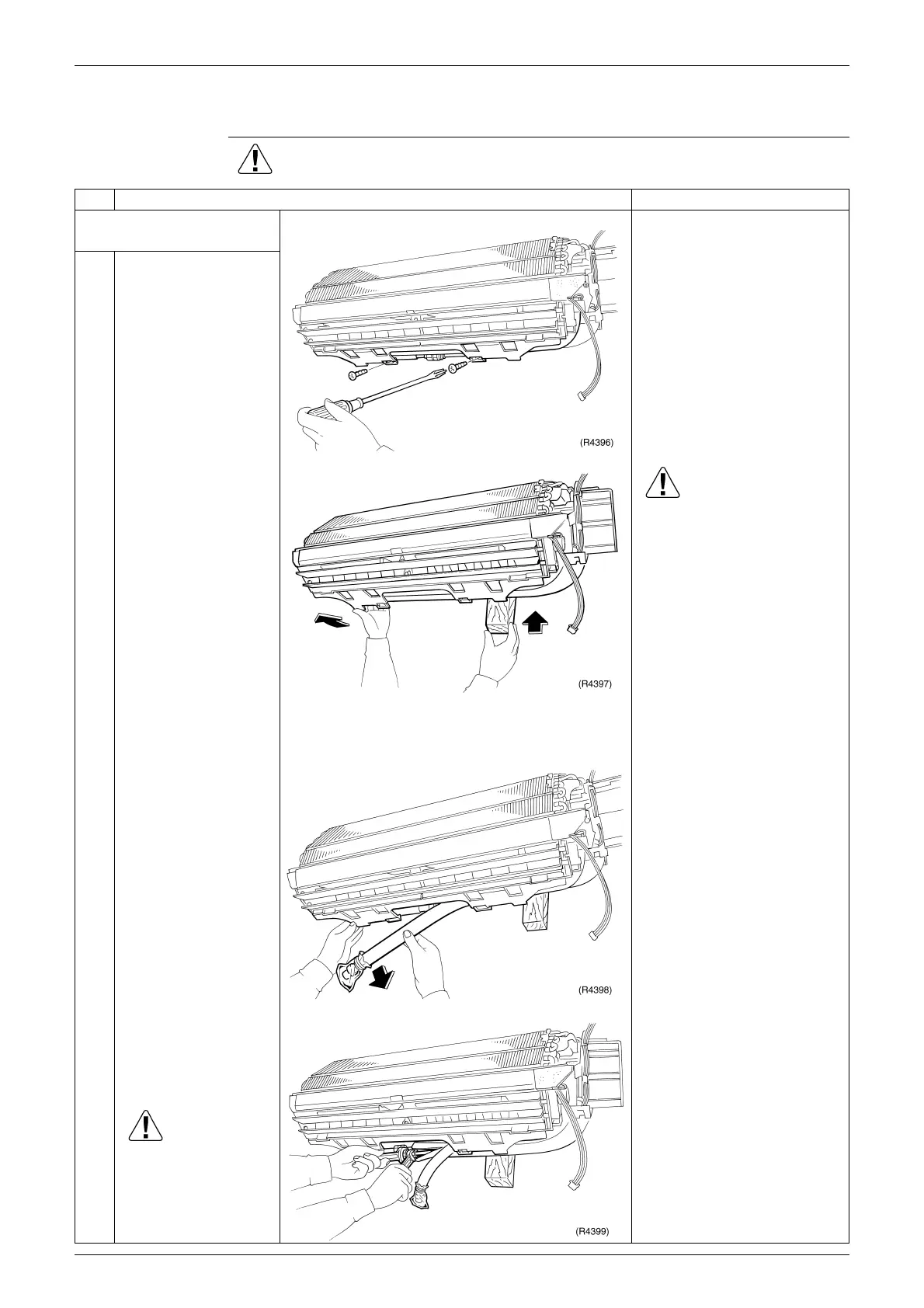 (R4396)

(R4397)

(R4398)

(R4399)