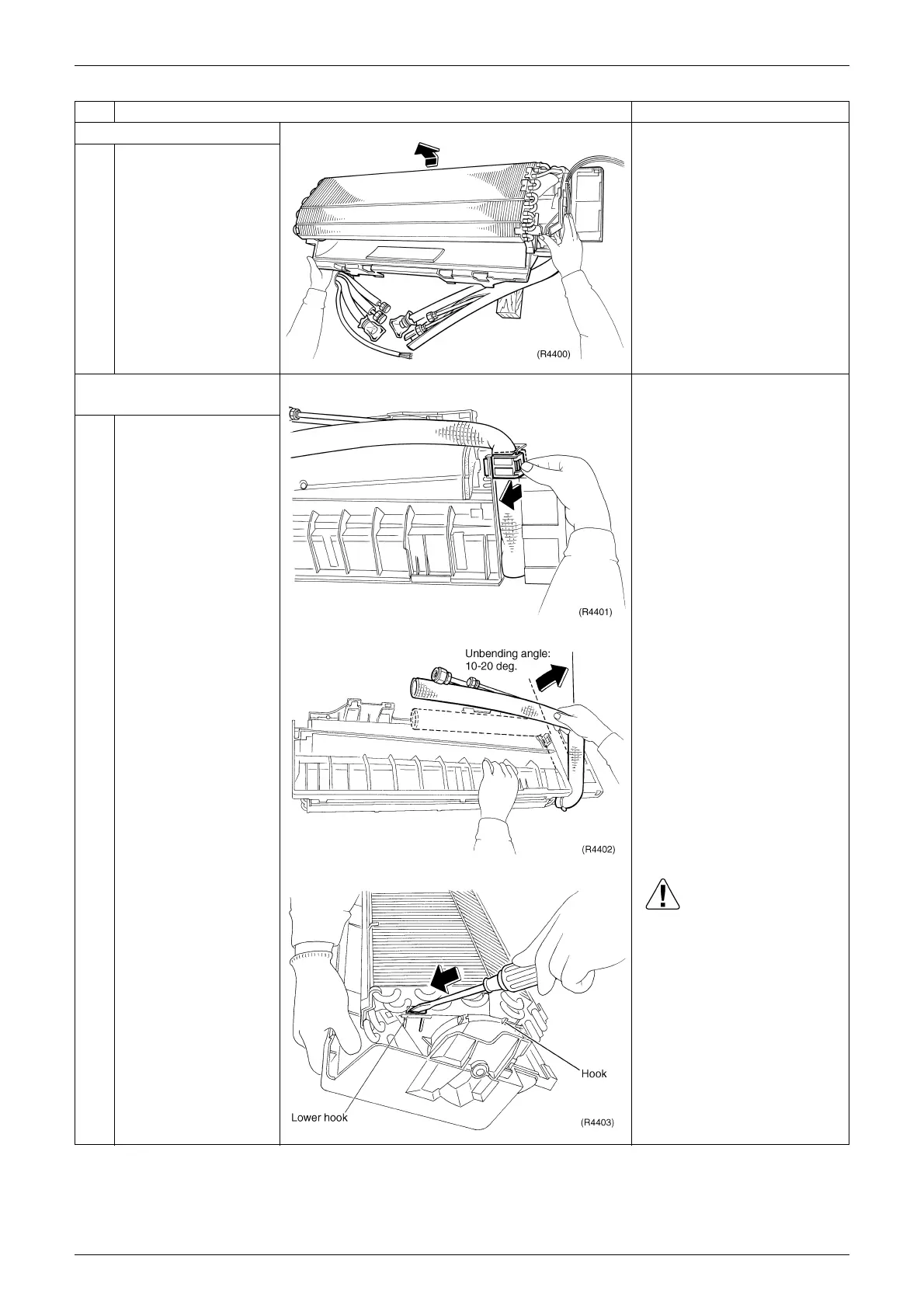 (R4400)

(R4401)

Unbending angle: 10-20 deg.

(R4402)

Hook

Lower hook

(R4403)