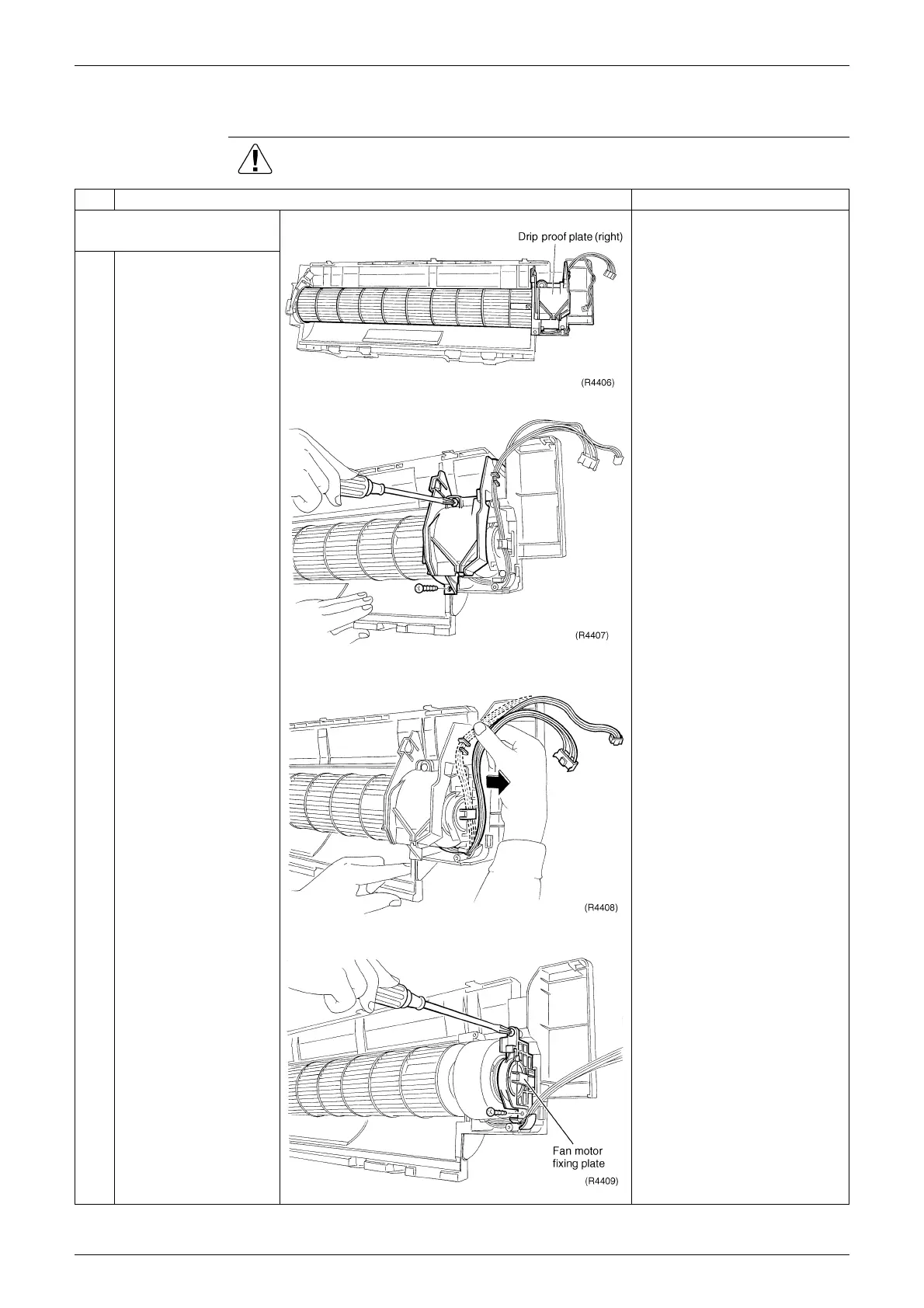 Drip proof plate (right)

(R4406)

(R4407)

(R4408)

Fan motor fixing plate

(R4409)