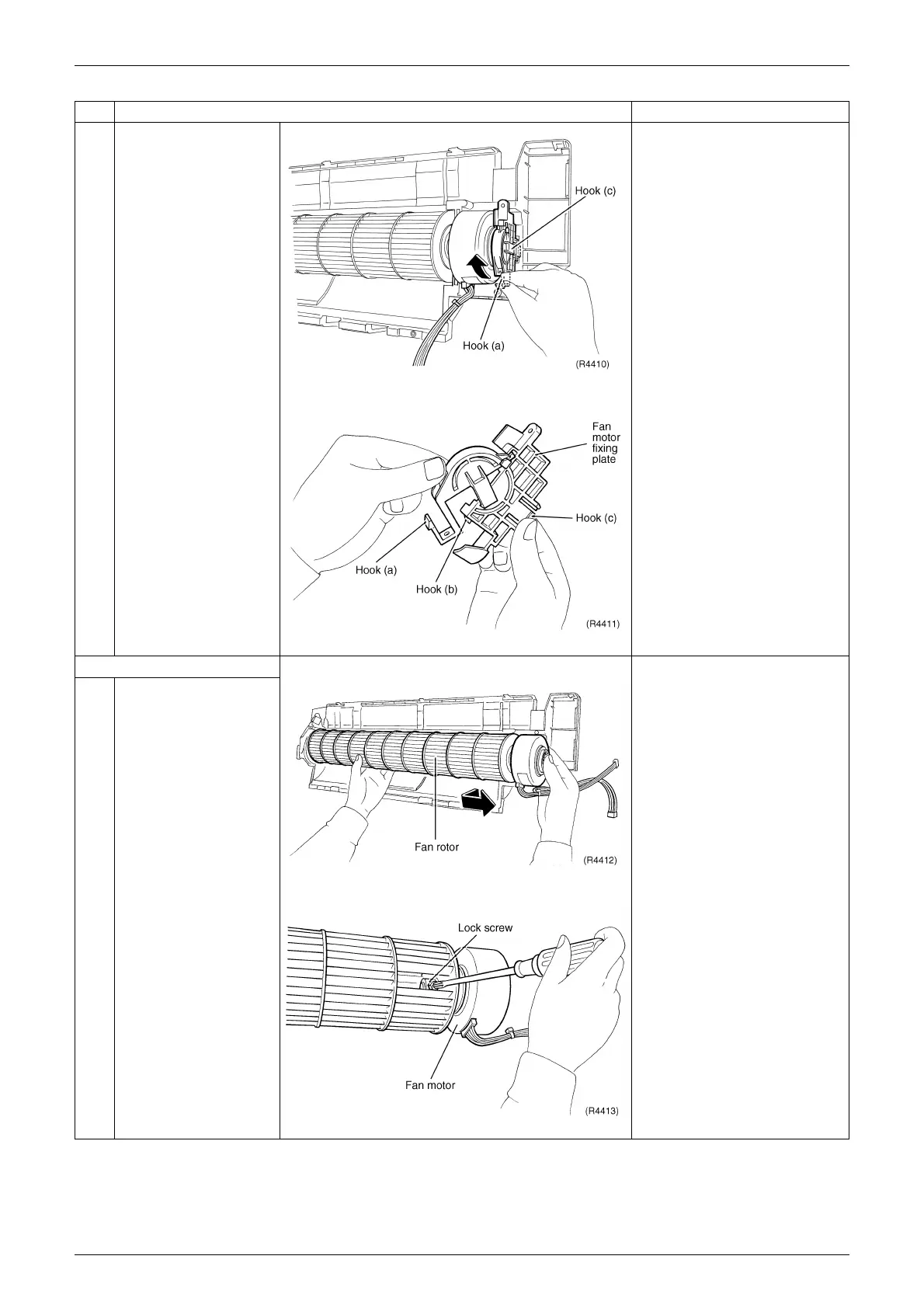 Hook (c)

Hook (a)

(R4410)

Fan motor fixing plate

Hook (c)

Hook (a)

Hook (b)

(R4411)

Fan rotor

(R4412)

Lock screw

Fan motor

(R4413)