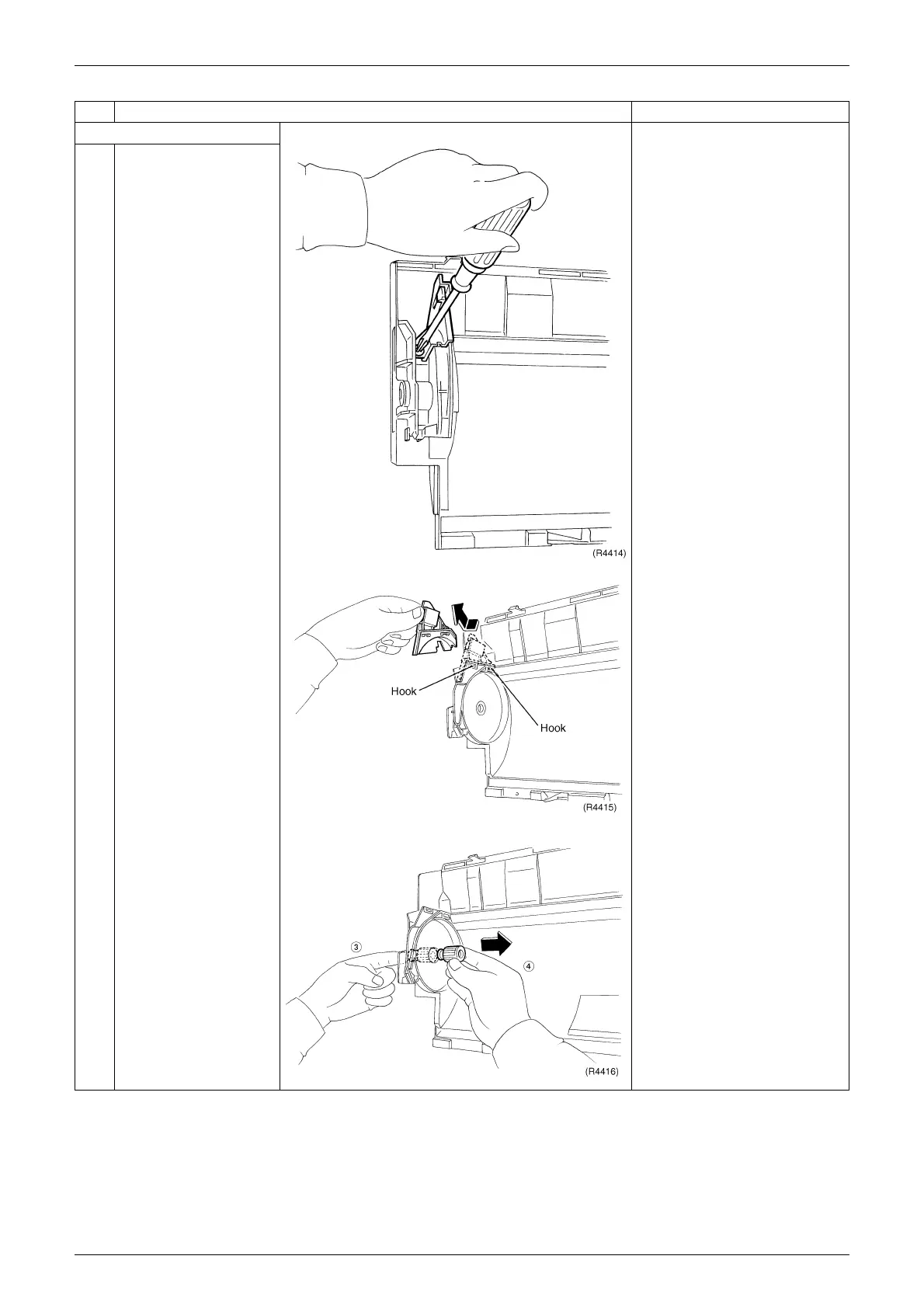 (R4414)

Hook

Hook

(R4415)

③

④

(R4416)