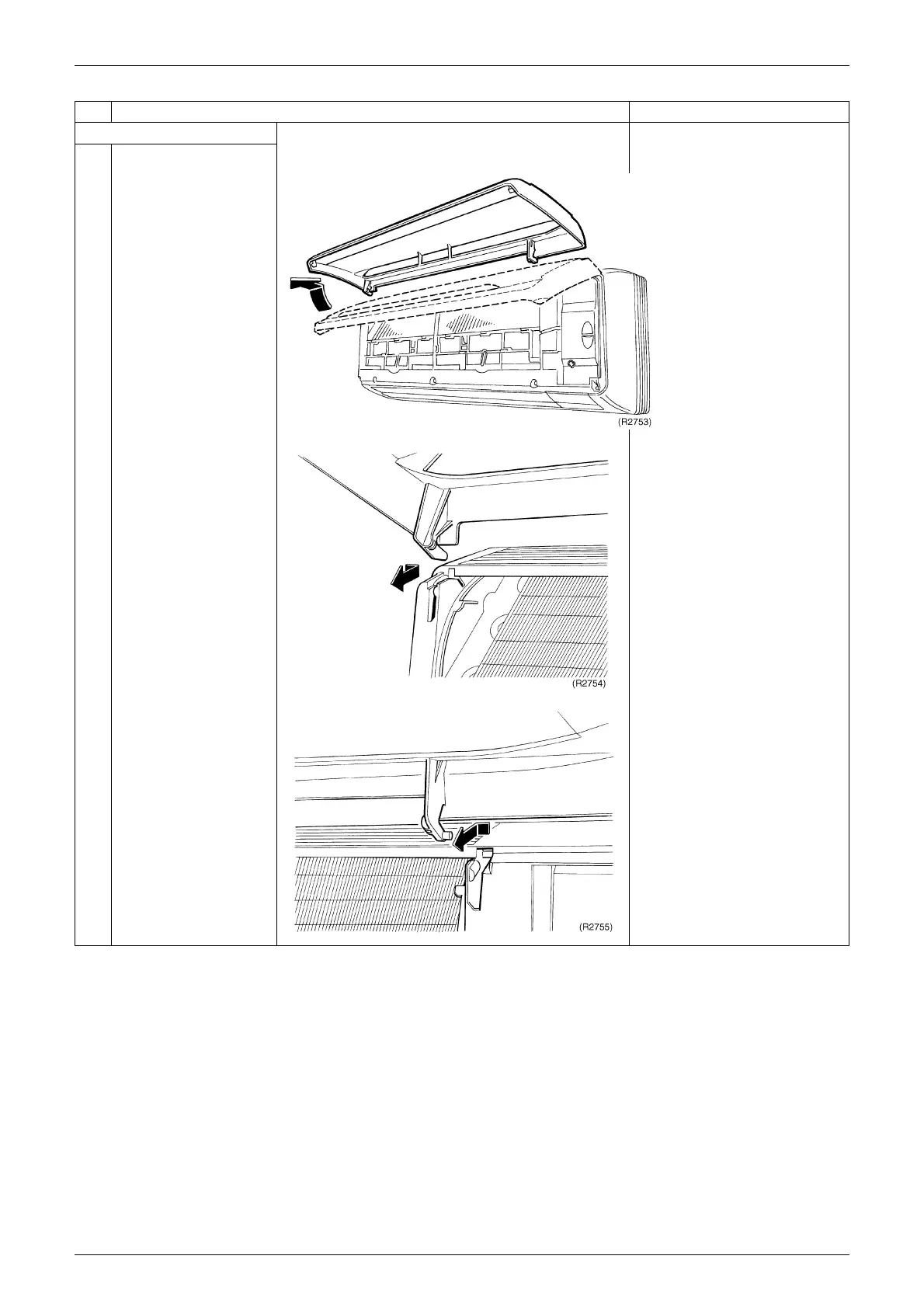 (R2753)

(R2754)

(R2755)