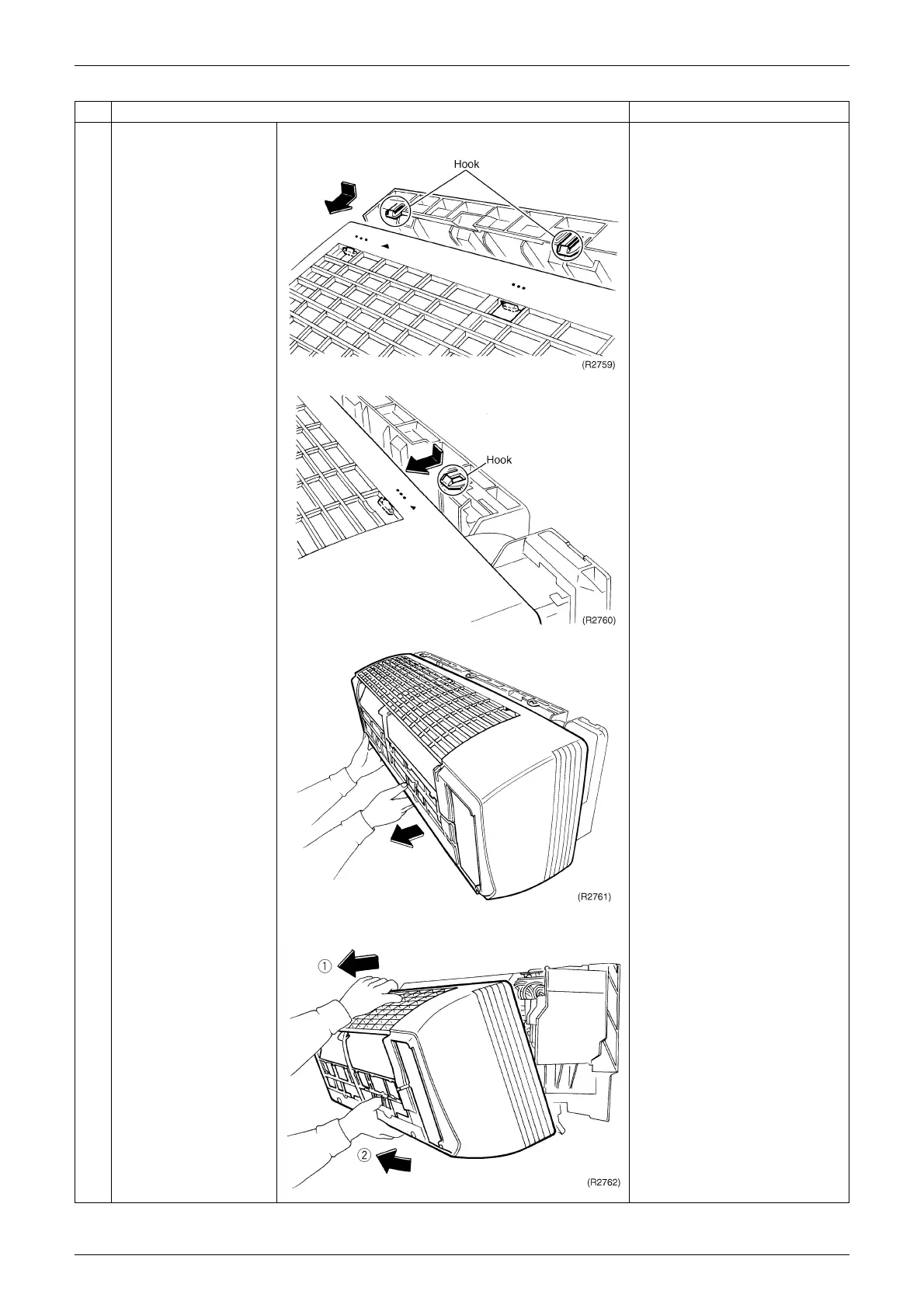 Hook

(R2759)

Hook

(R2760)

(R2761)

①

②

(R2762)