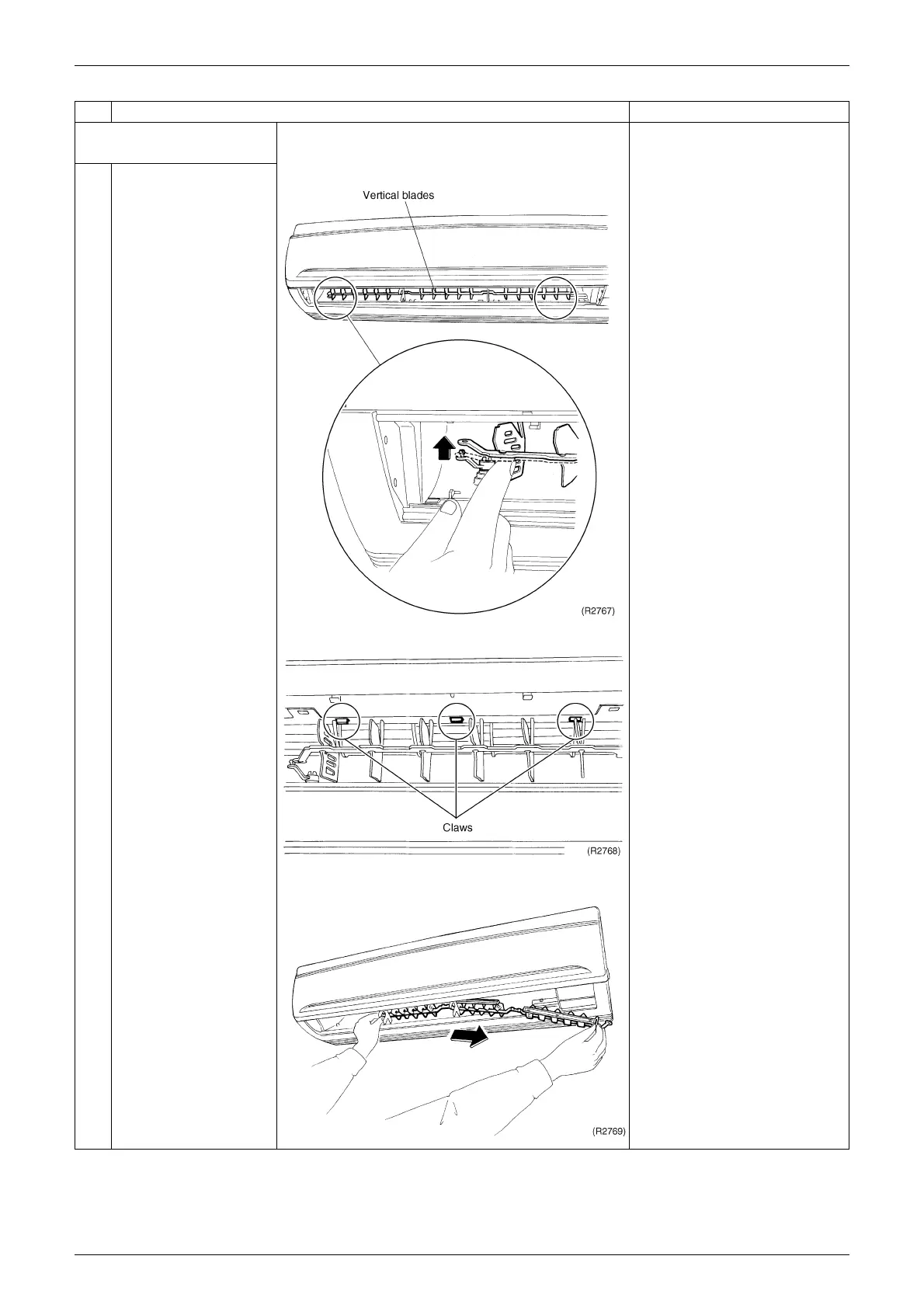 Vertical blades

(R2767)

Claws

(R2768)

(R2769)