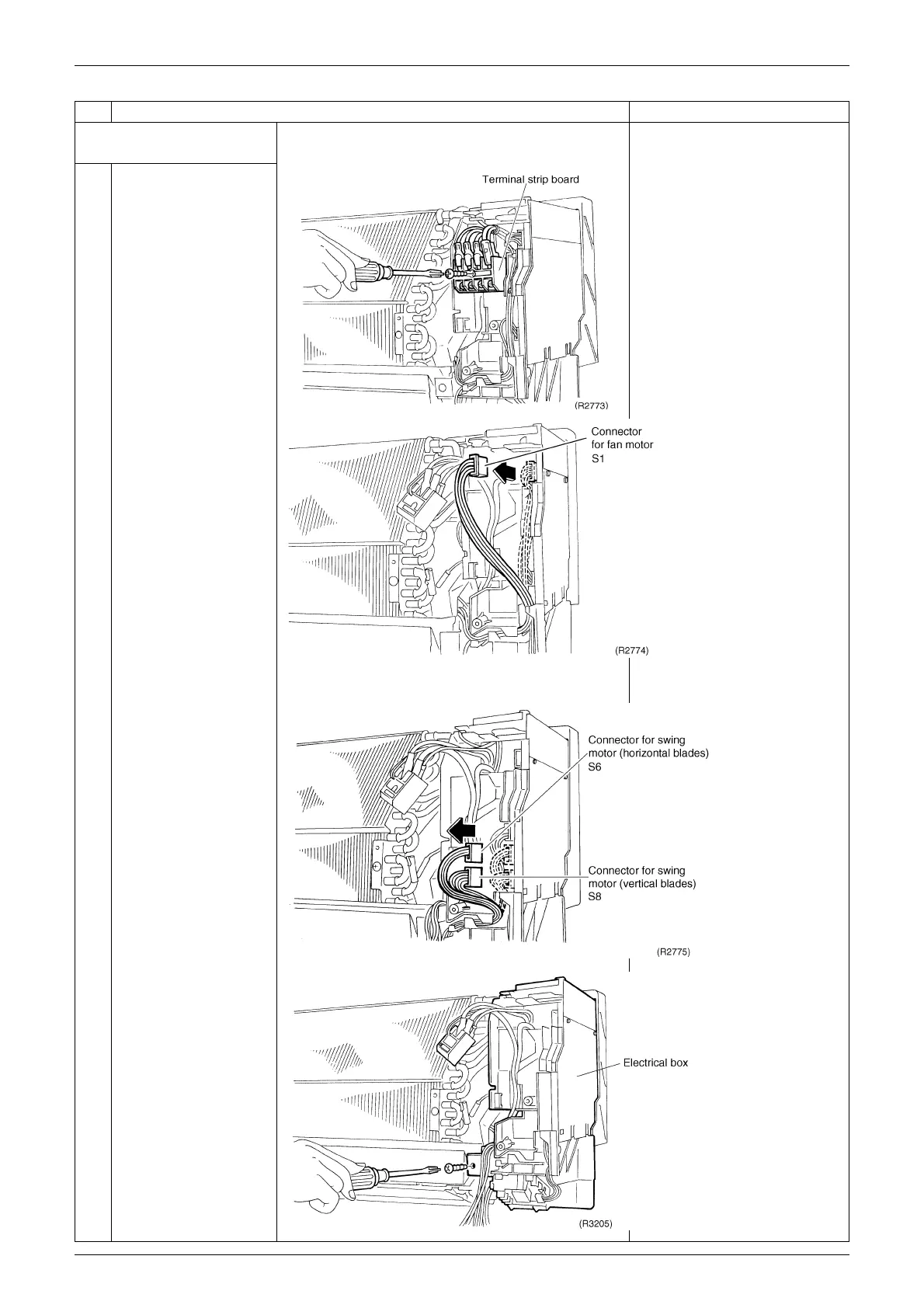 Terminal strip board

(R2773)

Connector for fan motor S1

(R2774)

Connector for swing motor (horizontal blades) S6

Connector for swing motor (vertical blades) S8

(R2775)

Electrical box

(R3205)