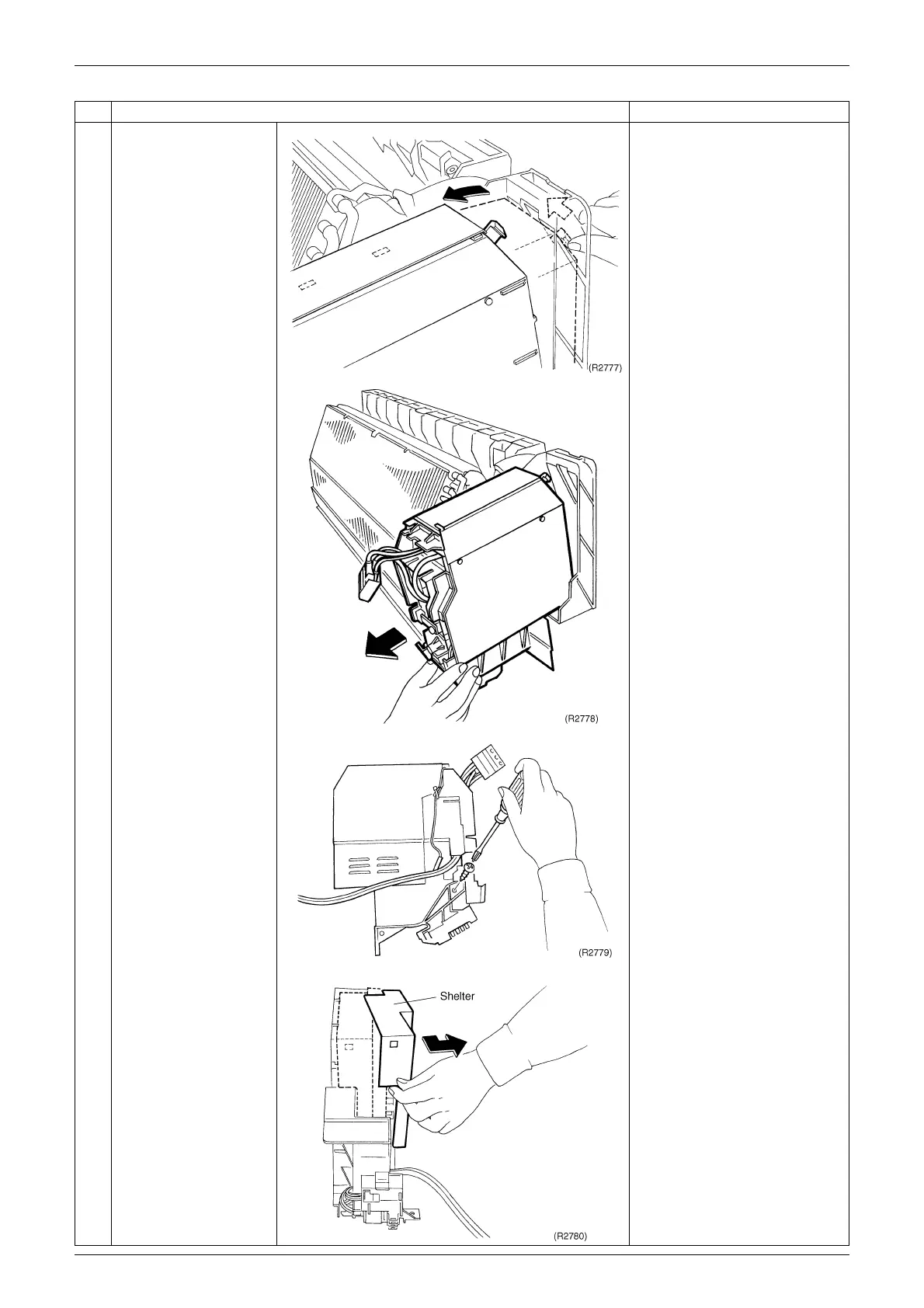 (R2777)

(R2778)

(R2779)

Shelter

(R2780)