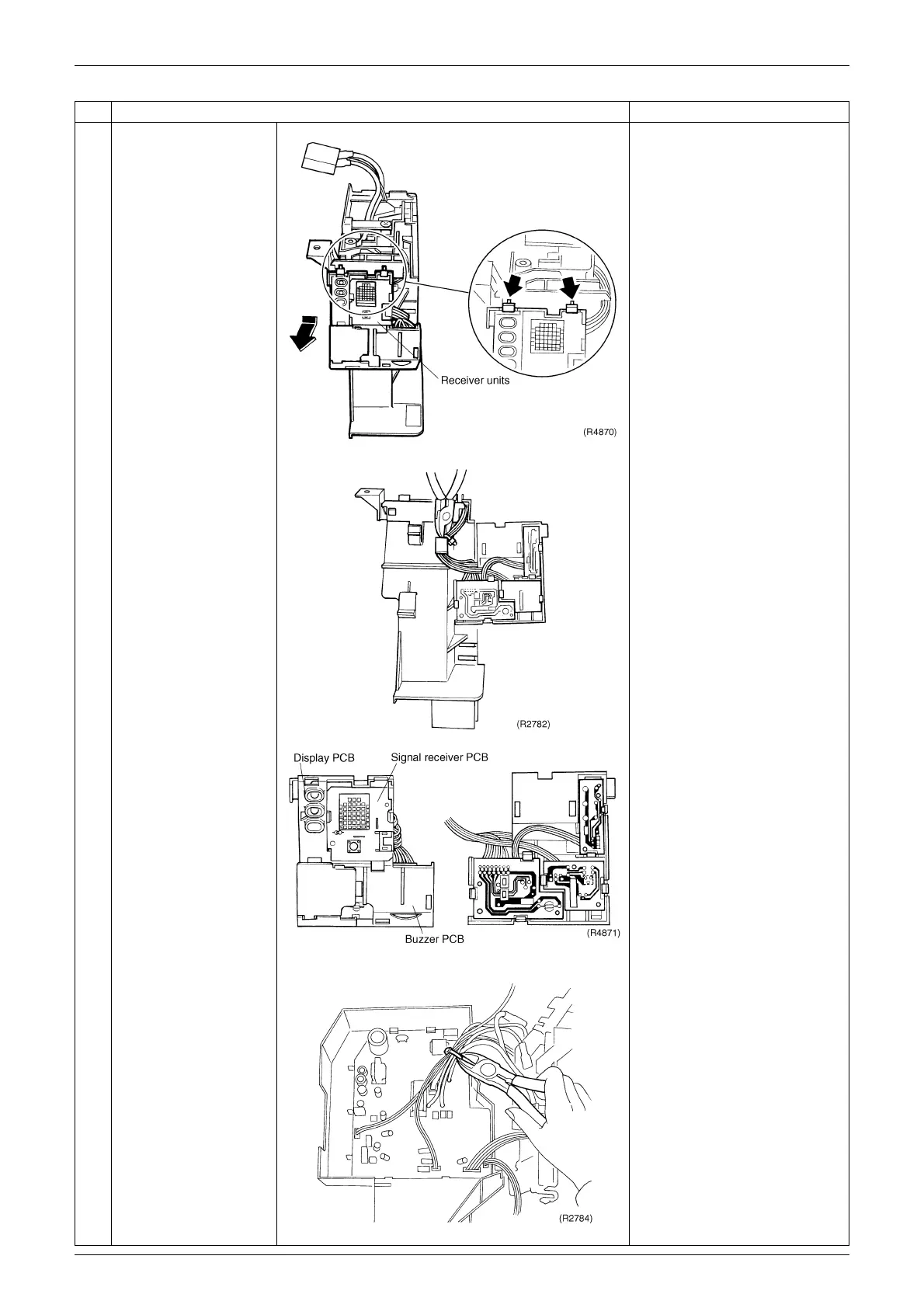 Receiver units

(R4870)

(R2782)

Display PCB

Signal receiver PCB

Buzzer PCB

(R4871)

(R2784)