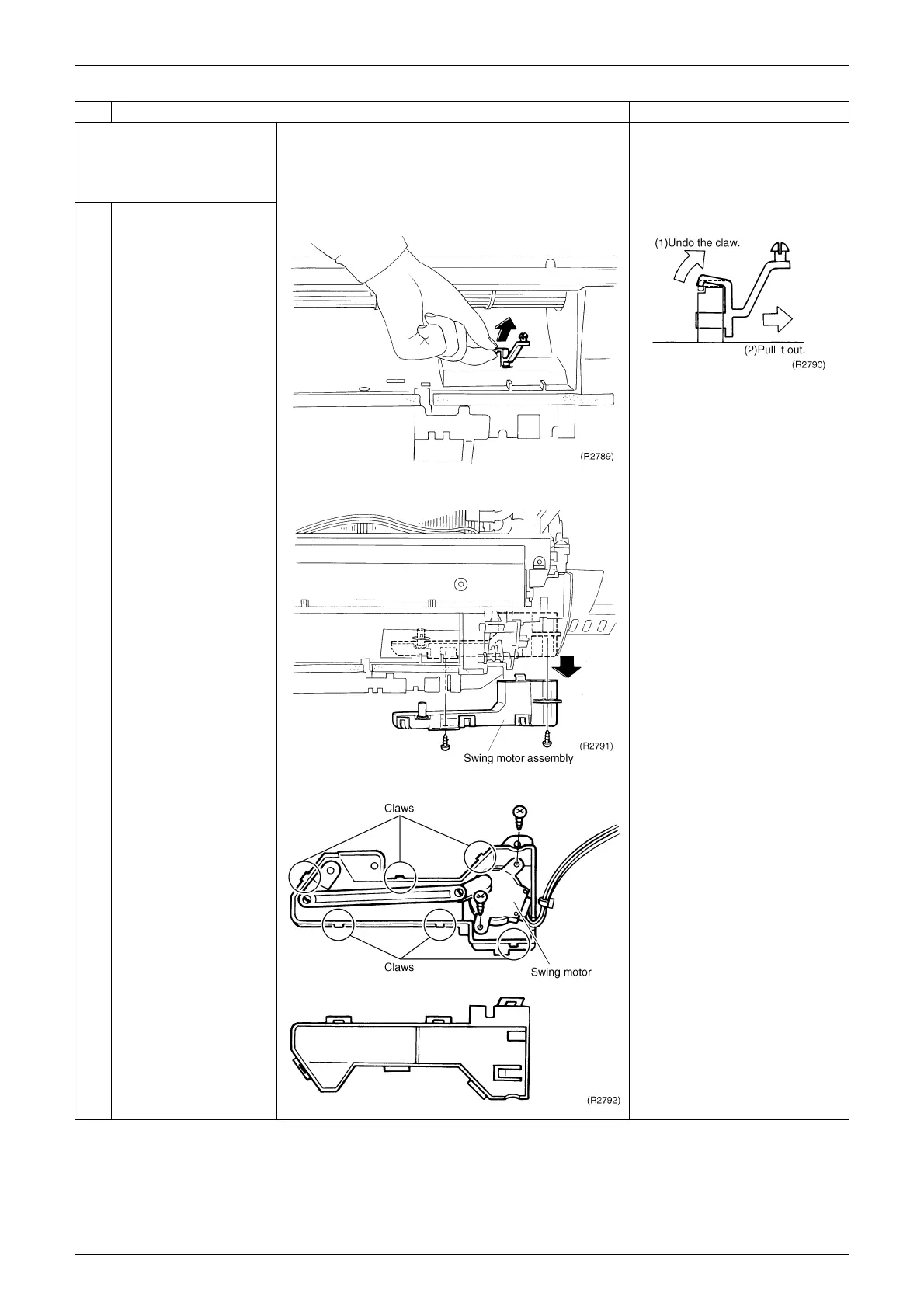 (1)Undo the claw.

(2)Pull it out.

(R2790)

(R2789)

(R2791)

Swing motor assembly

Claws

Claws

Swing motor

(R2792)