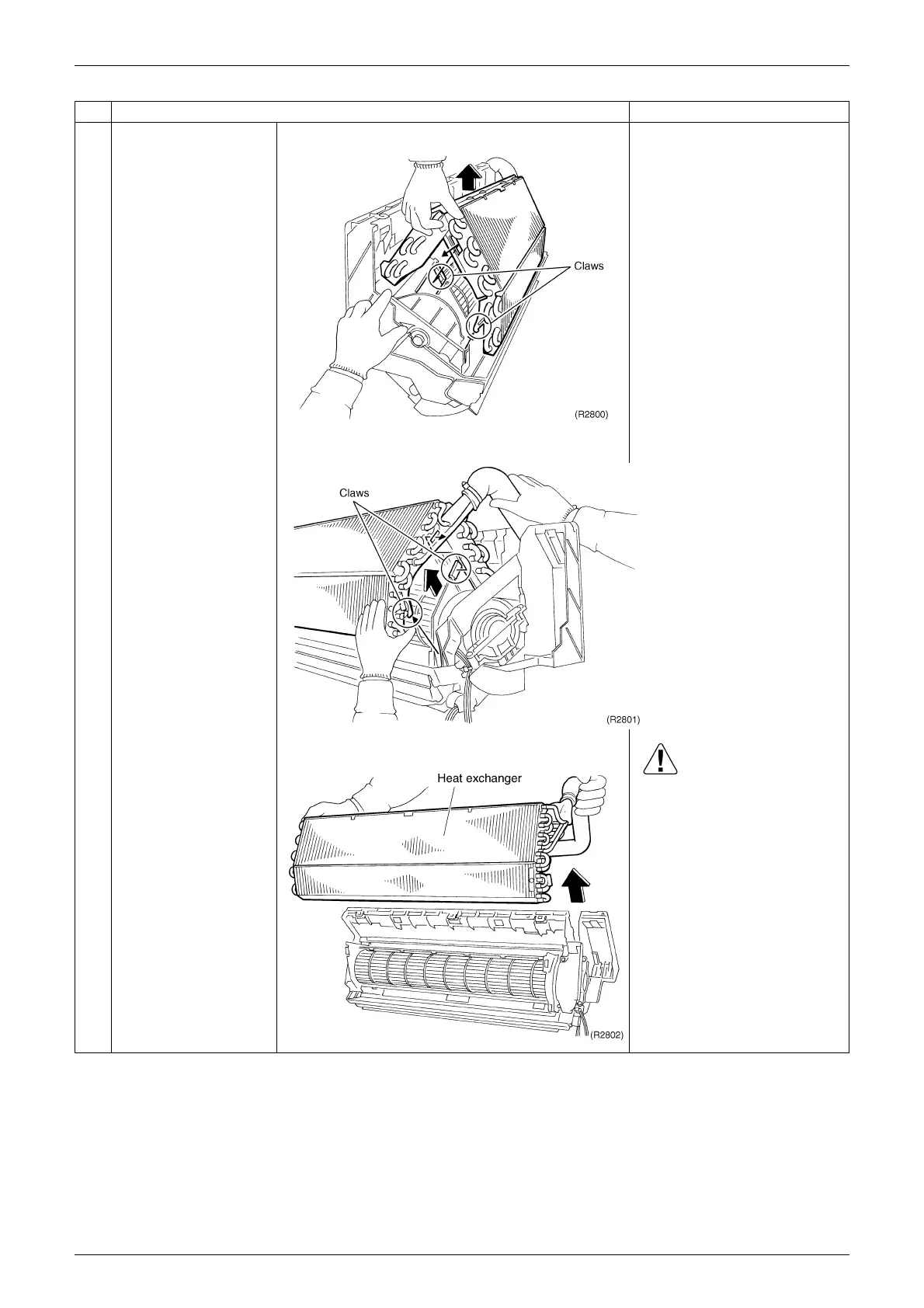 Claws

(R2800)

Claws

(R2801)

Heat exchanger

(R2802)