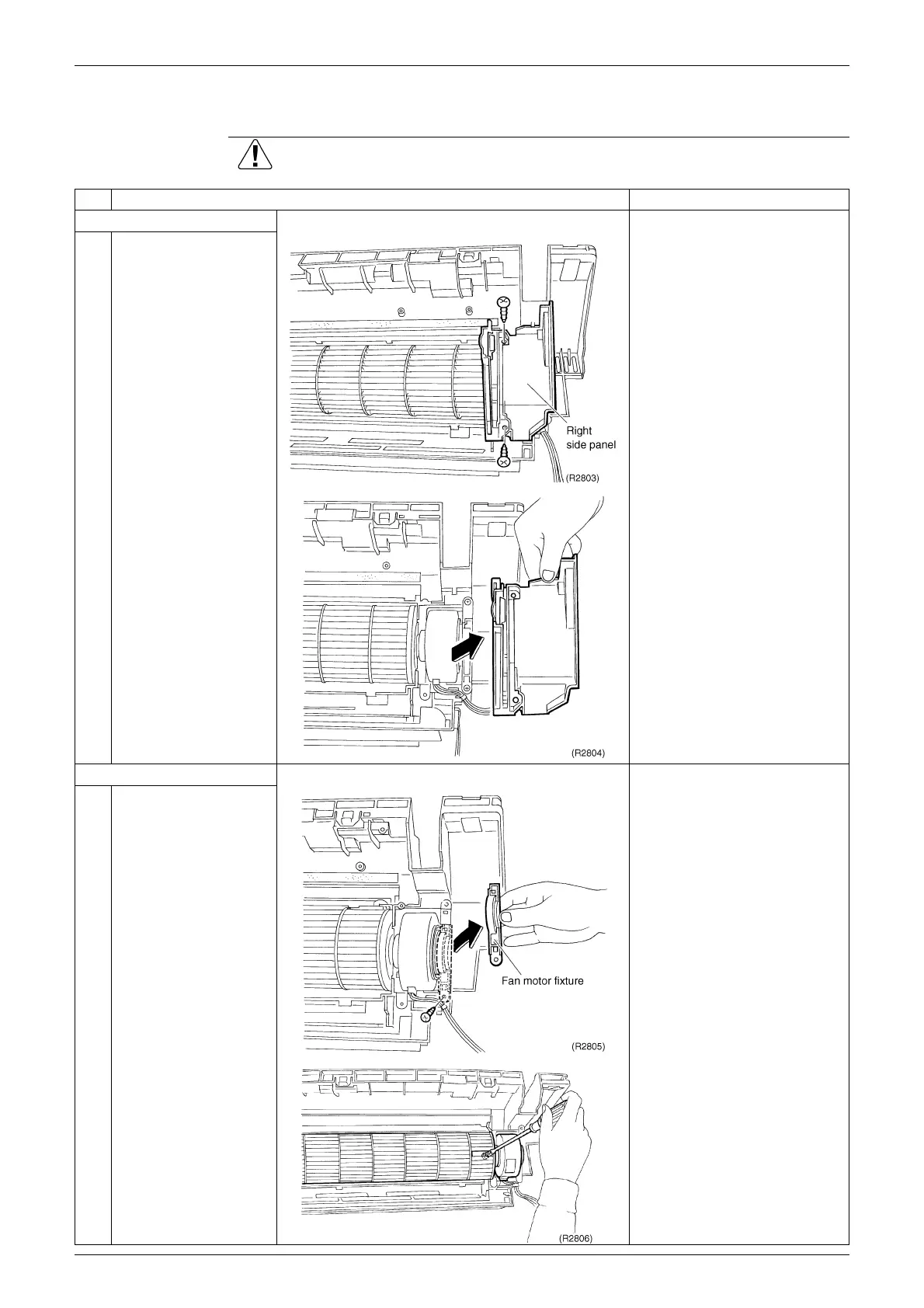 Right side panel

(R2803)

(R2804)

Fan motor fixture

(R2805)

(R2806)