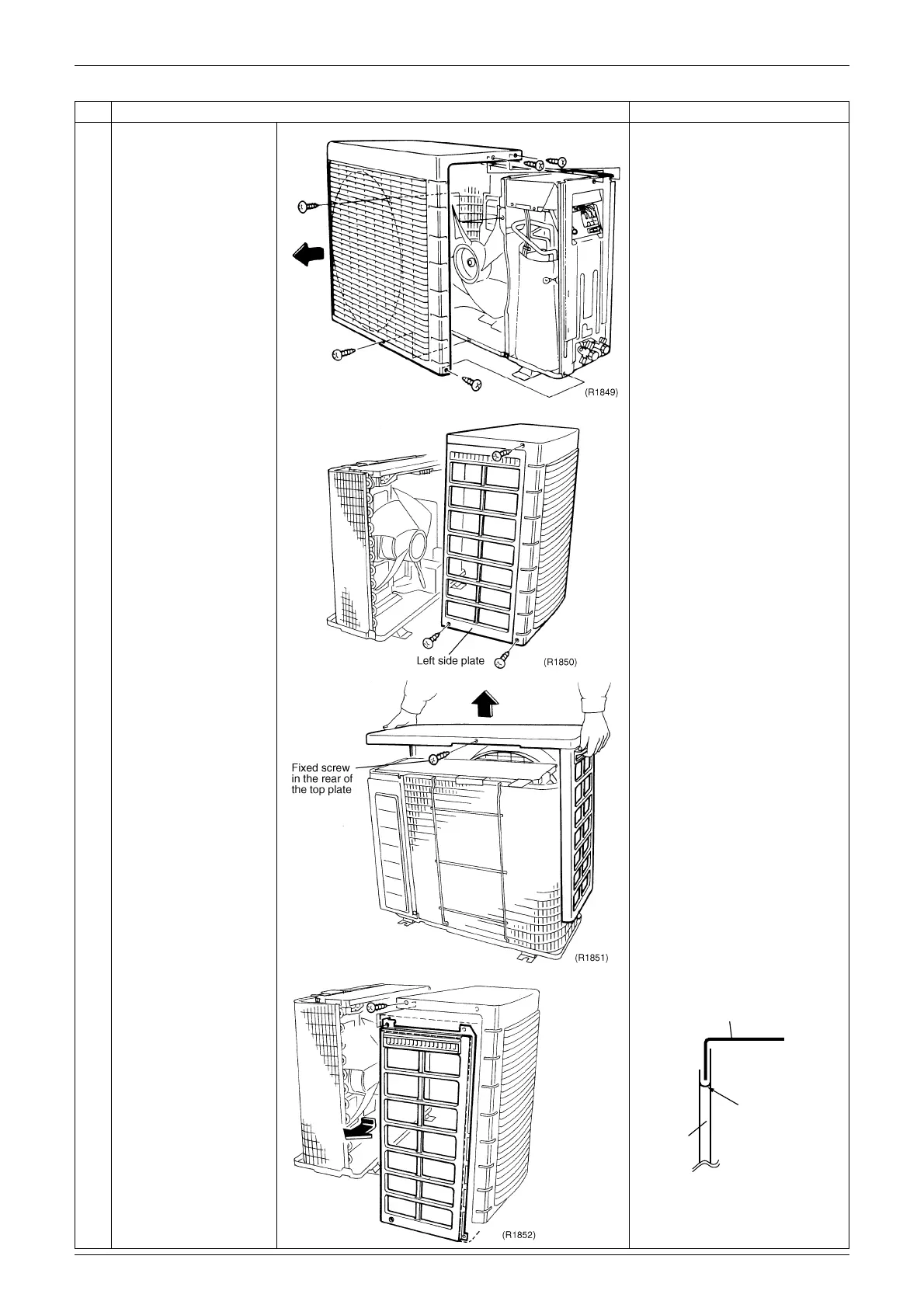 (R1849)

Left side plate

(R1850)

Fixed screw in the rear of the top plate

(R1851)

(R1852)