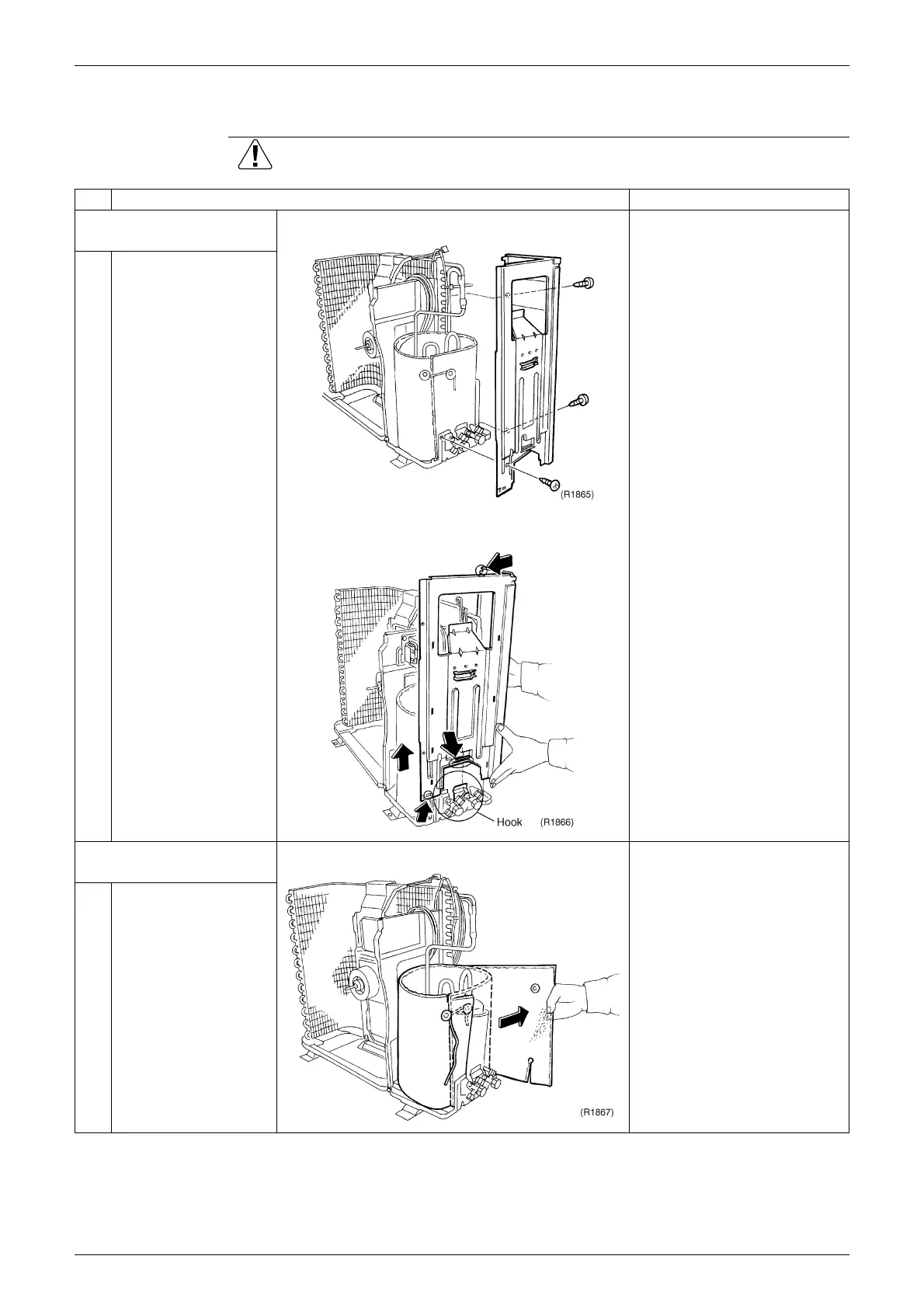 (R1865)

Hook

(R1866)

(R1867)