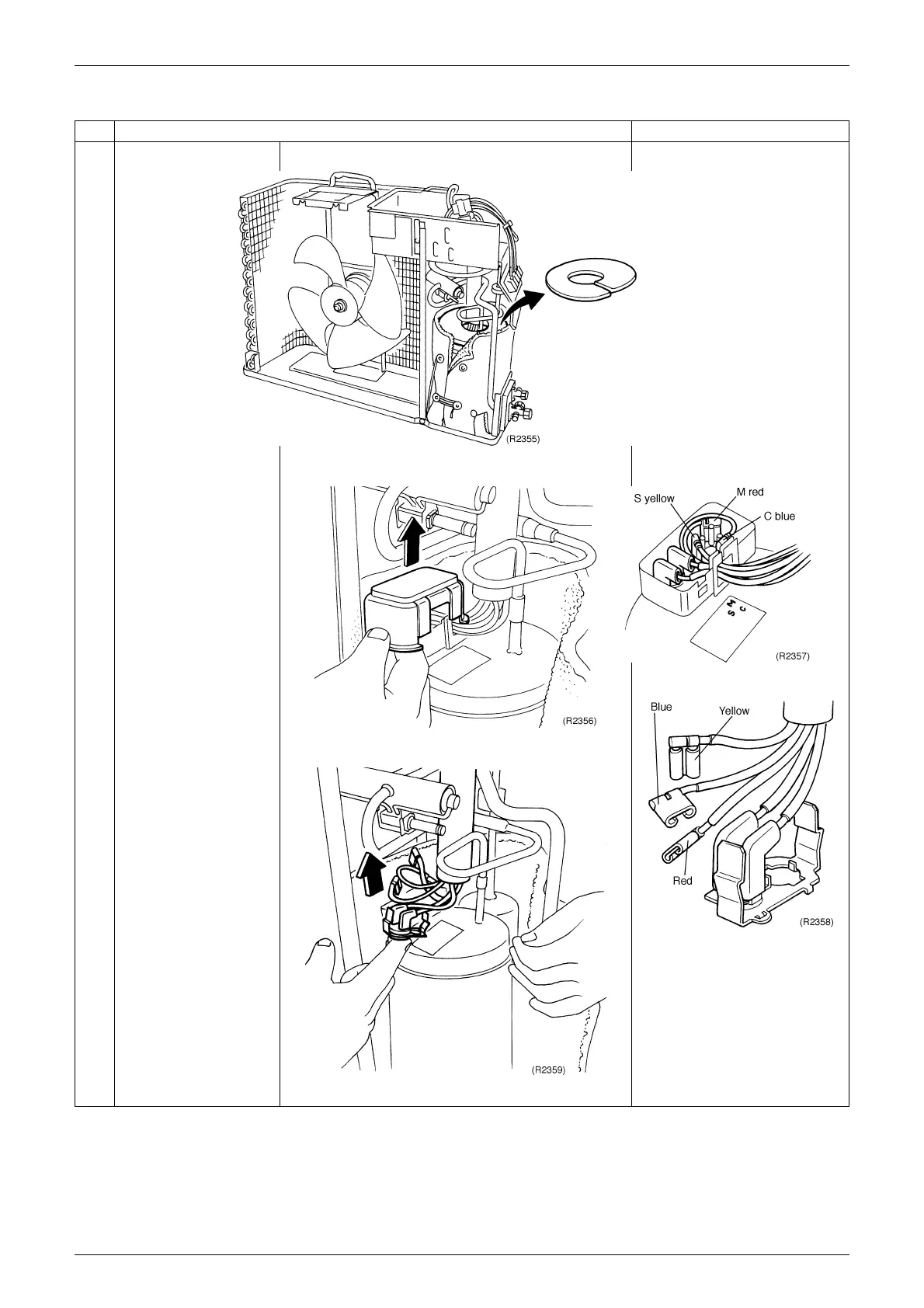 (R2355)

(R2356)

(R2359)

S yellow

M red

C blue

S M C

(R2357)

Blue

Yellow

Red

(R2358)