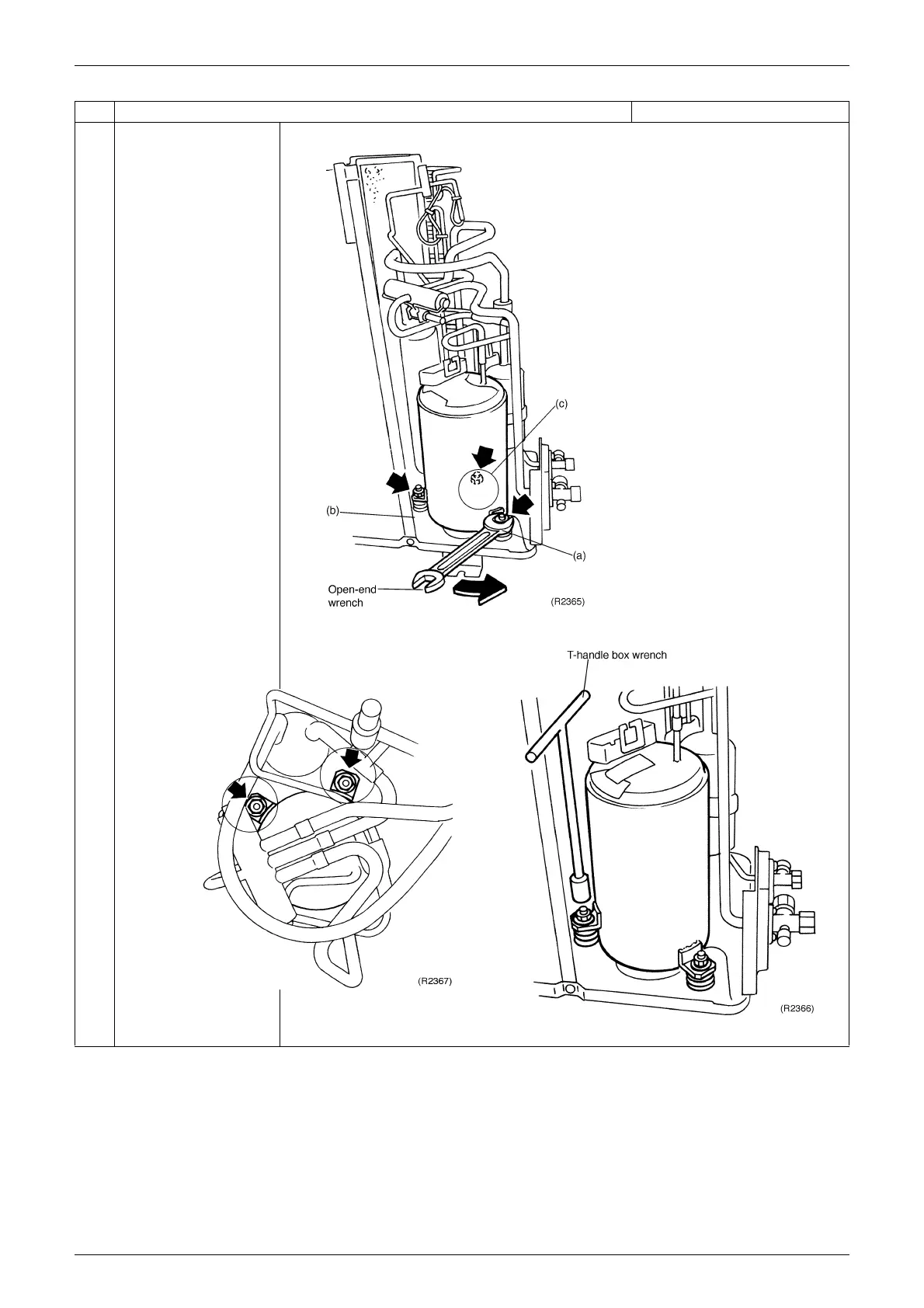 (c)

(b)

(a)

Open-end wrench

(R2365)

T-handle box wrench

(R2367)

(R2366)