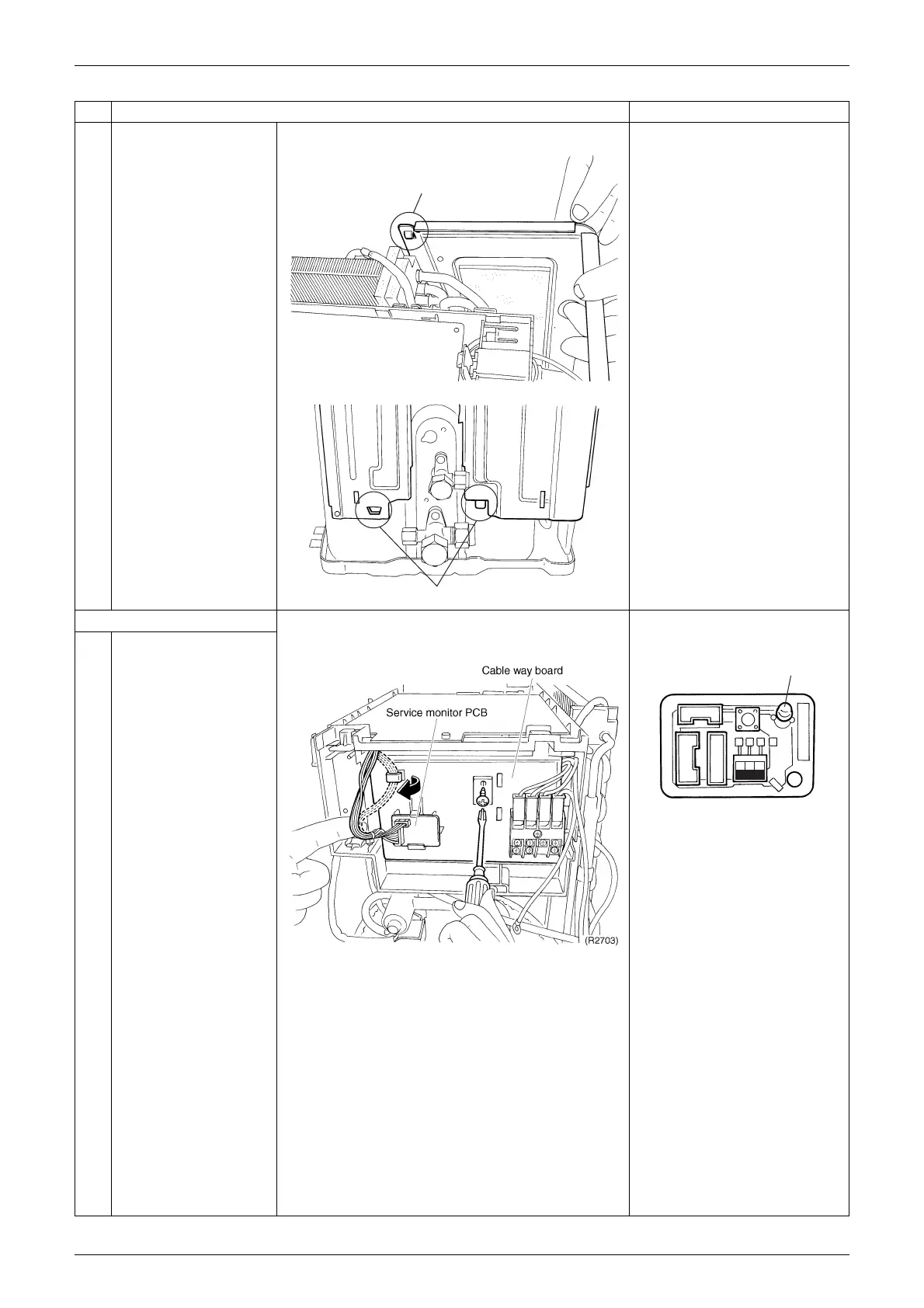 Cable way board

Service monitor PCB

(R2703)