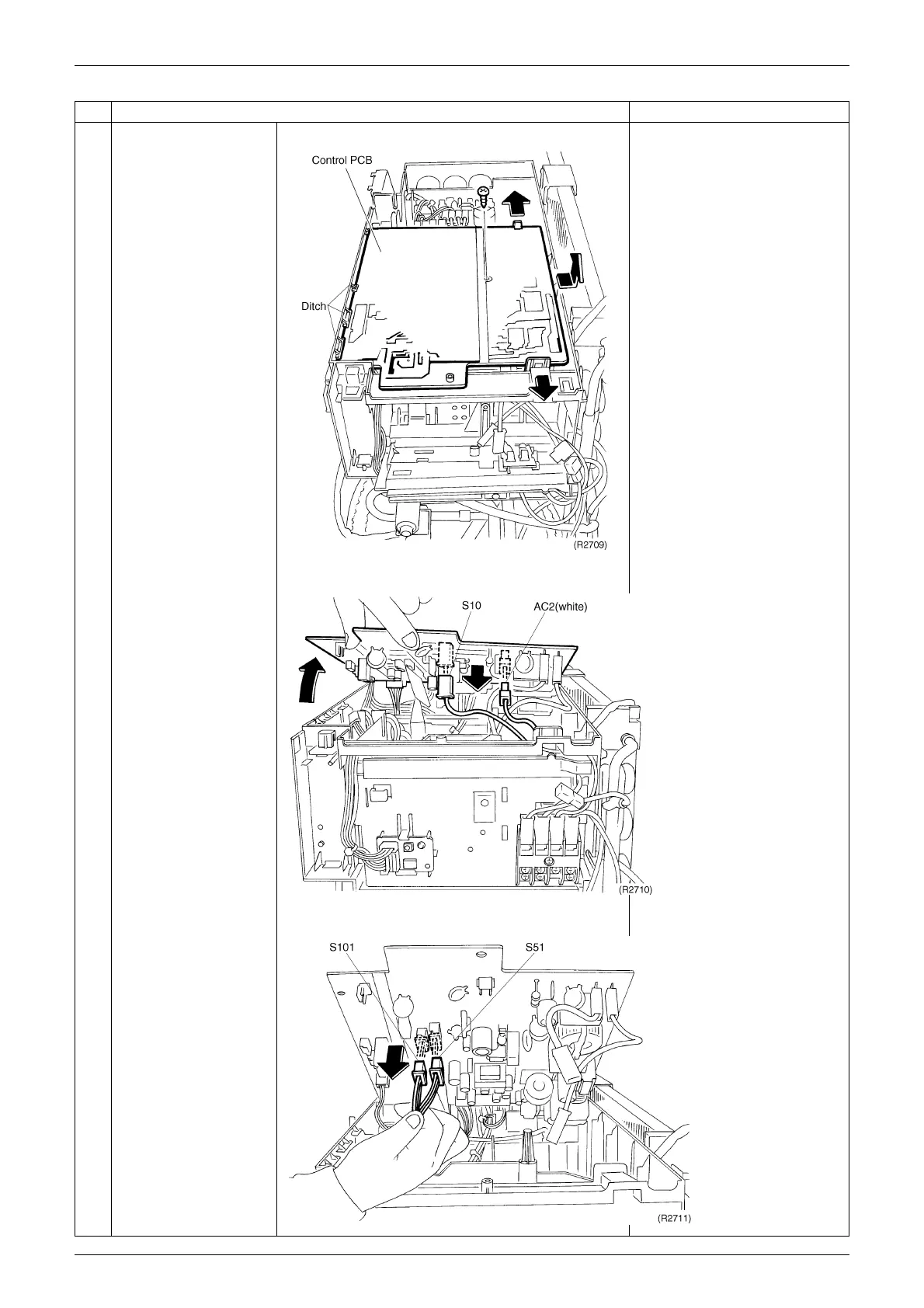 Control PCB

Ditch

(R2709)

S10

AC2(white)

(R2710)

S101

S51

(R2711)