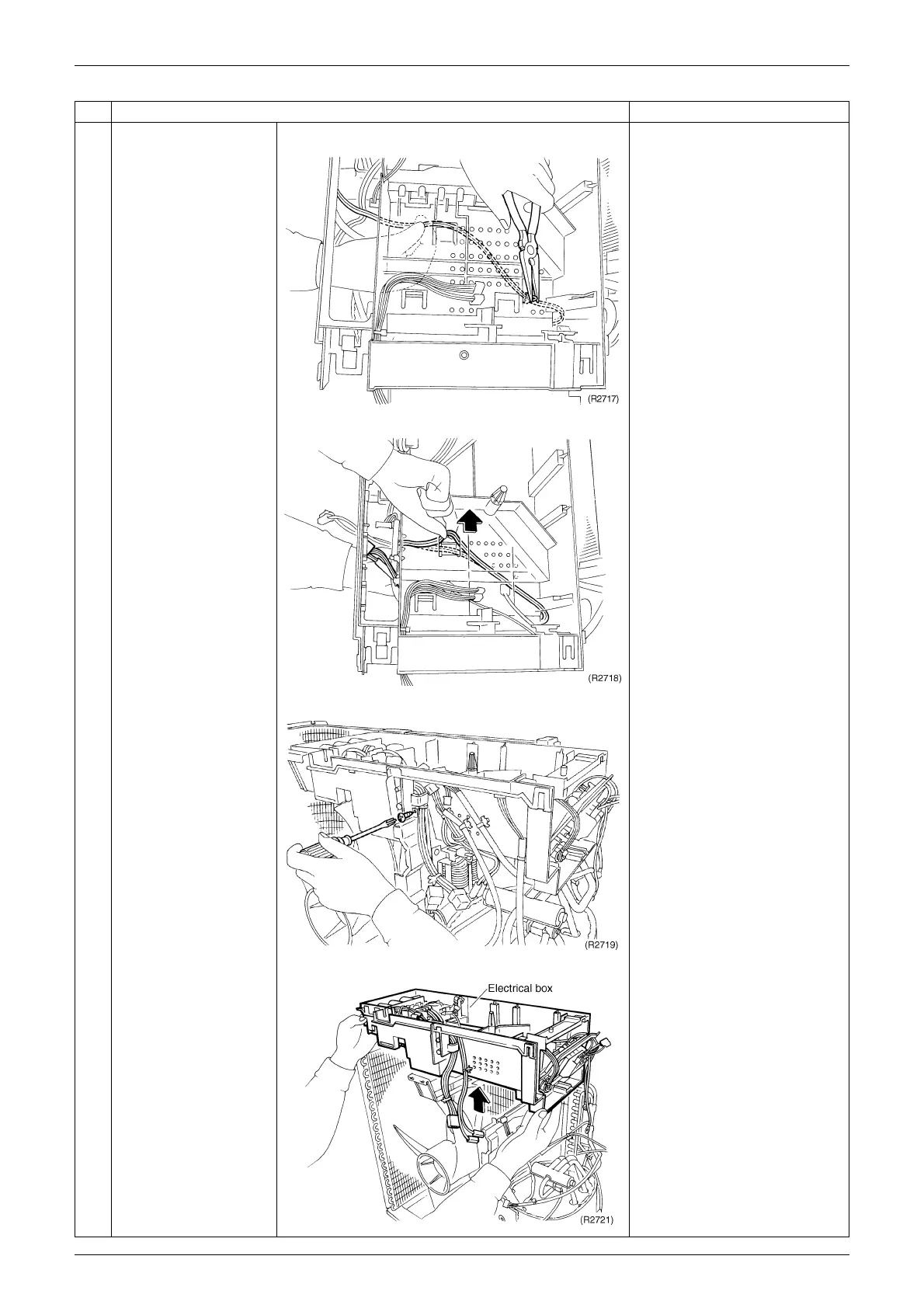 (R2717)

(R2718)

(R2719)

Electrical box

(R2721)