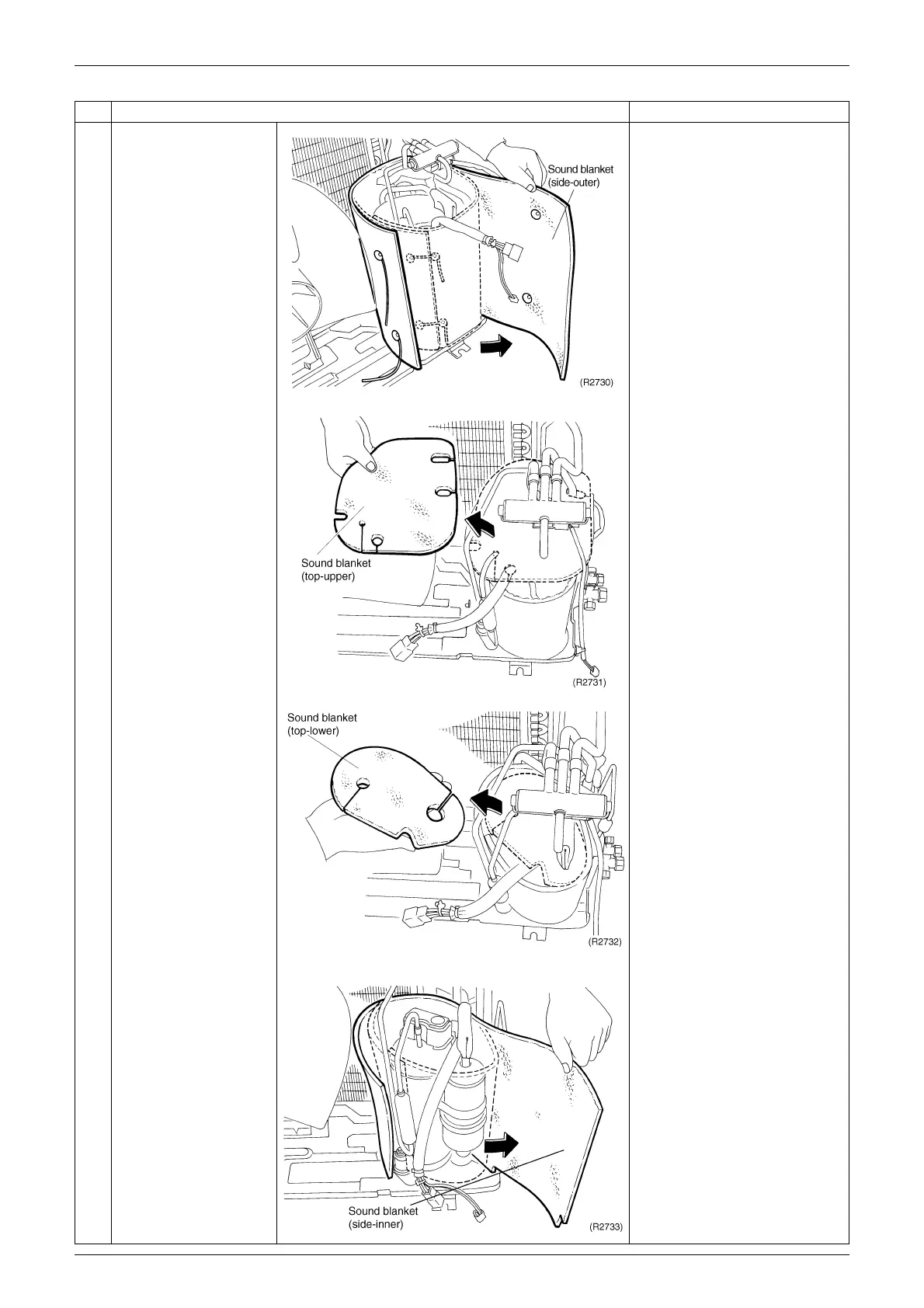 Sound blanket (side-outer)

(R2730)

Sound blanket (top-upper)

(R2731)

Sound blanket (top-lower)

(R2732)

Sound blanket (side-inner)

(R2733)